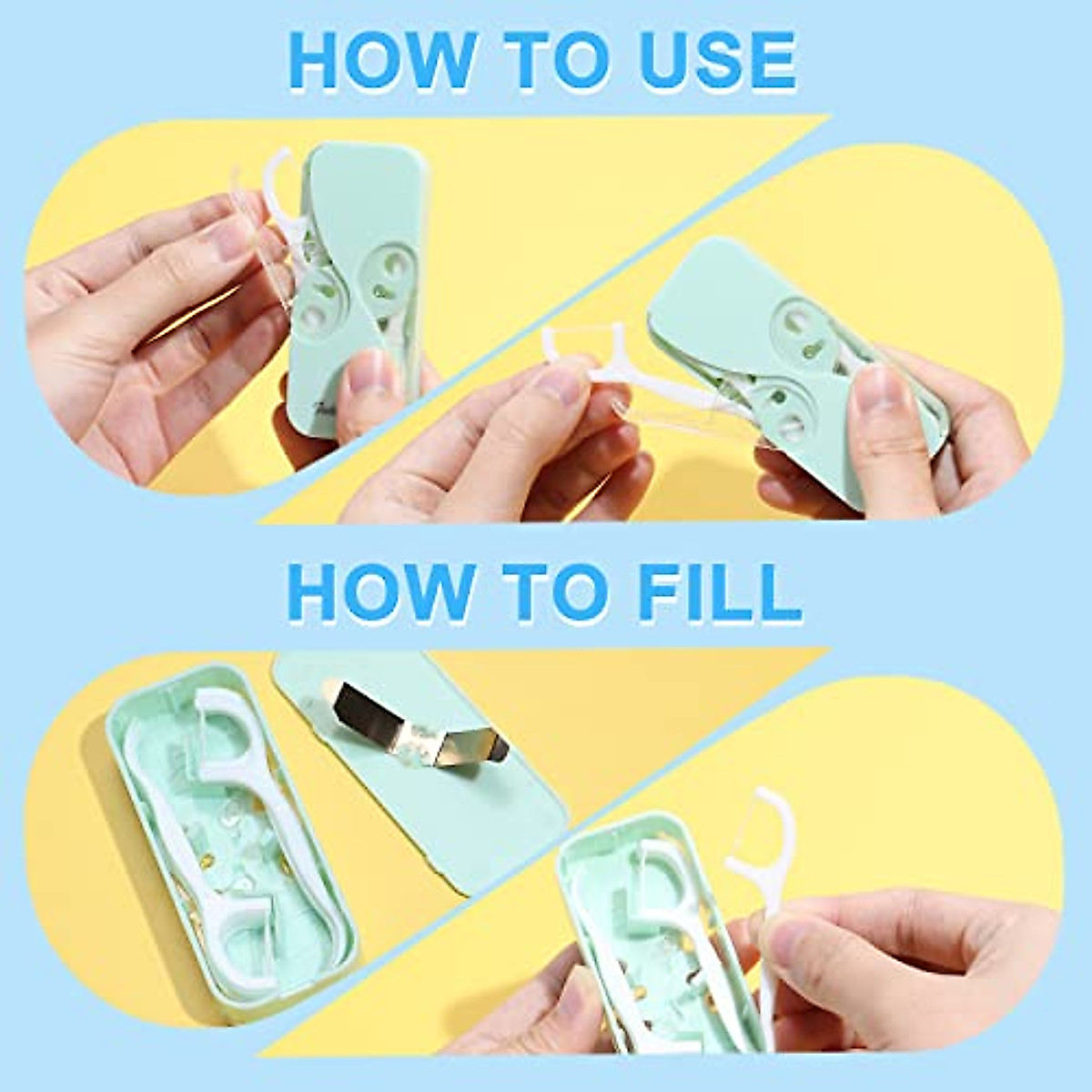 HOW TO USE

HOW TO FILL