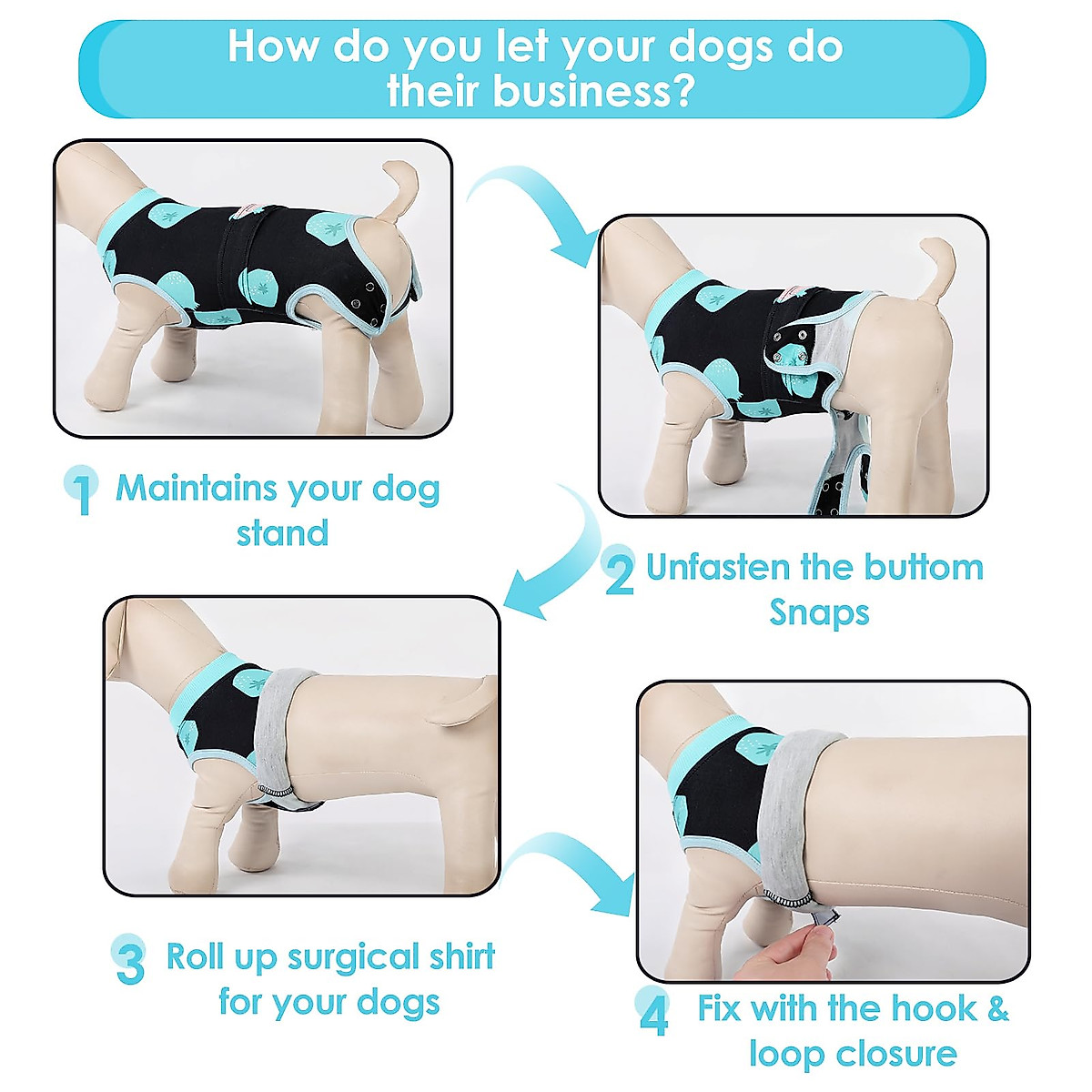 How do you let your dogs do their business?

1 Maintains your dog stand

2 Unfasten the buttom Snaps

3 Roll up surgical shirt for your dogs

4 Fix with the hook & loop closure