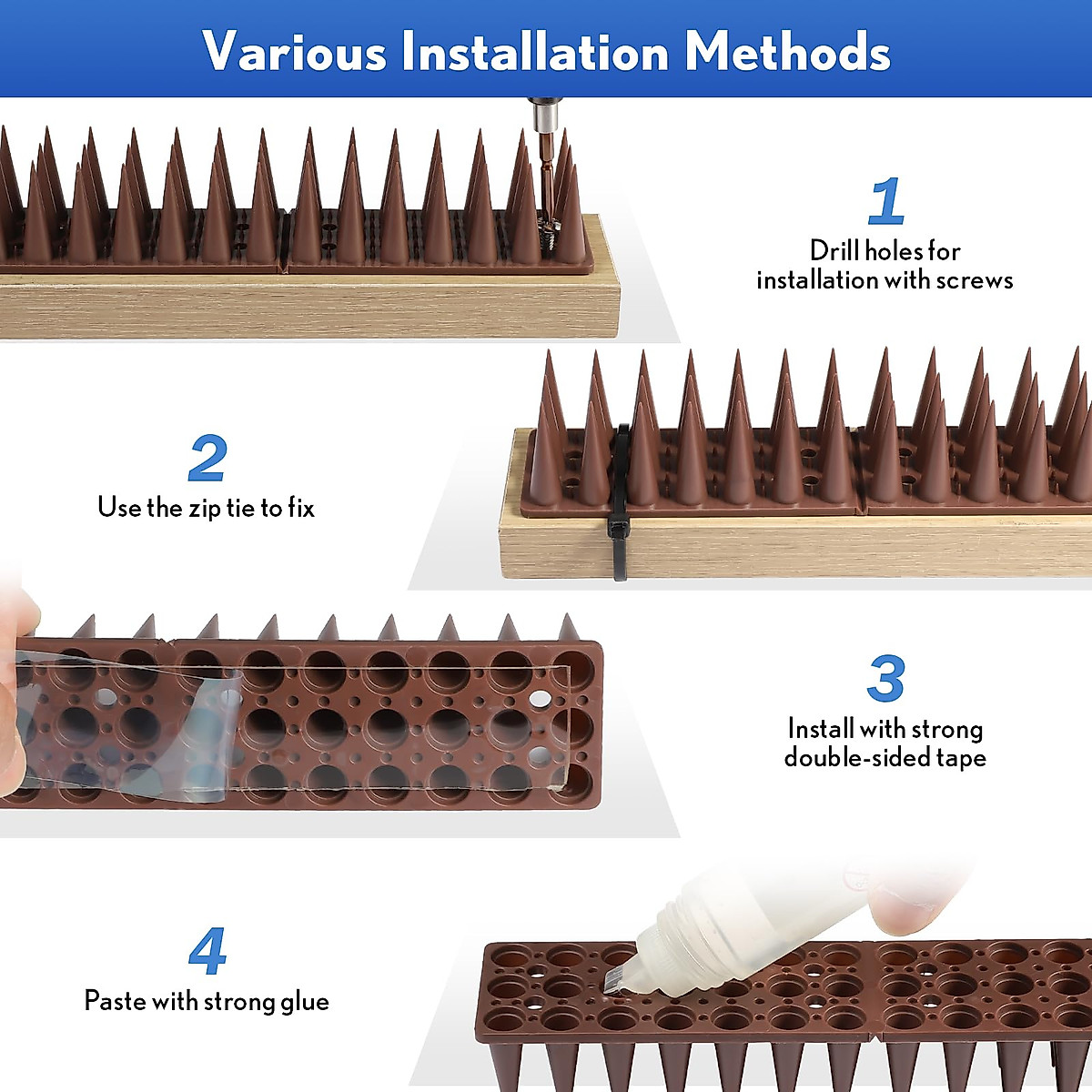 Various Installation Methods

1
Drill holes for installation with screws

2
Use the zip tie to fix

3
Install with strong double-sided tape

4
Paste with strong glue