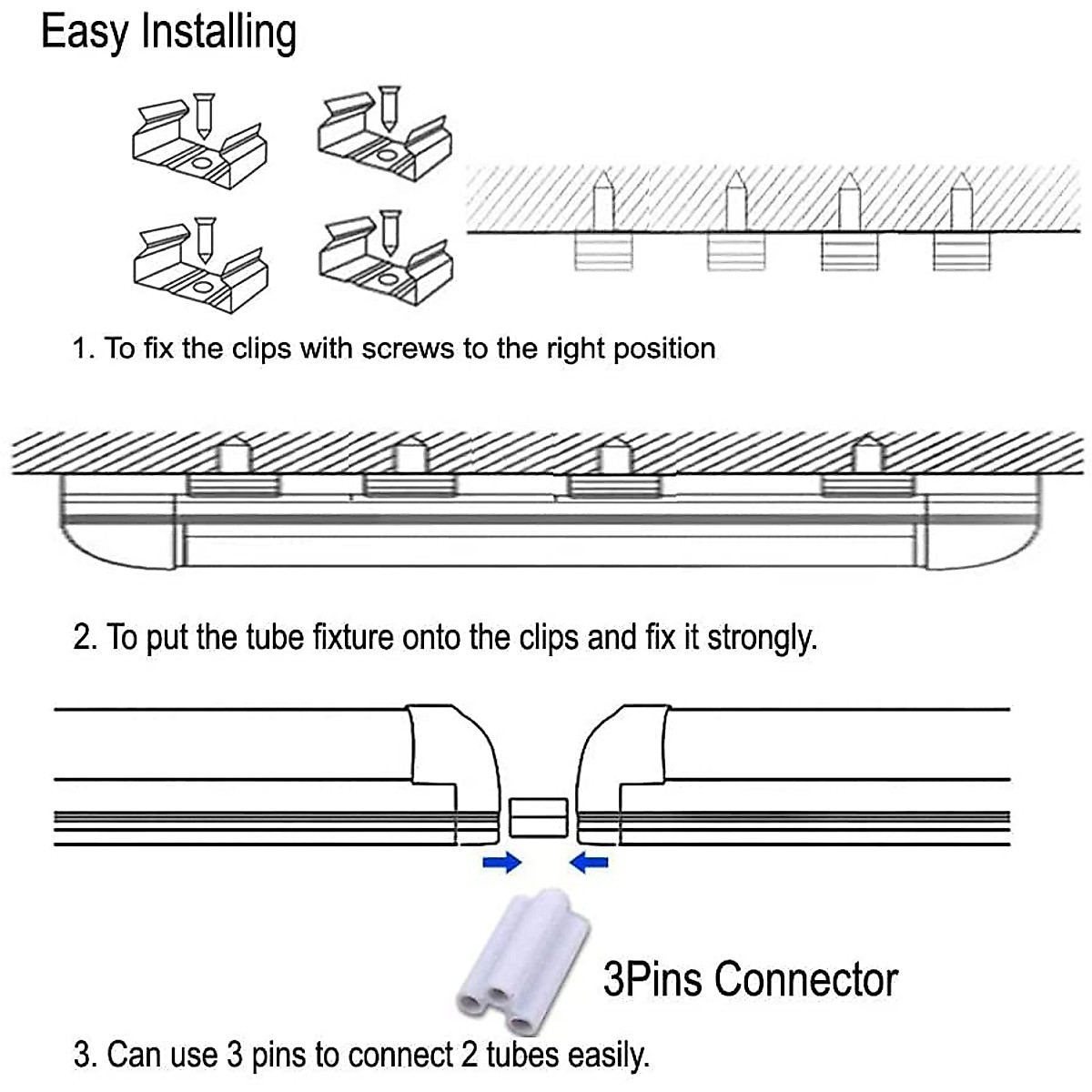 Easy Installing

1. To fix the clips with screws to the right position

2. To put the tube fixture onto the clips and fix it strongly.

3Pins Connector

3. Can use 3 pins to connect 2 tubes easily.