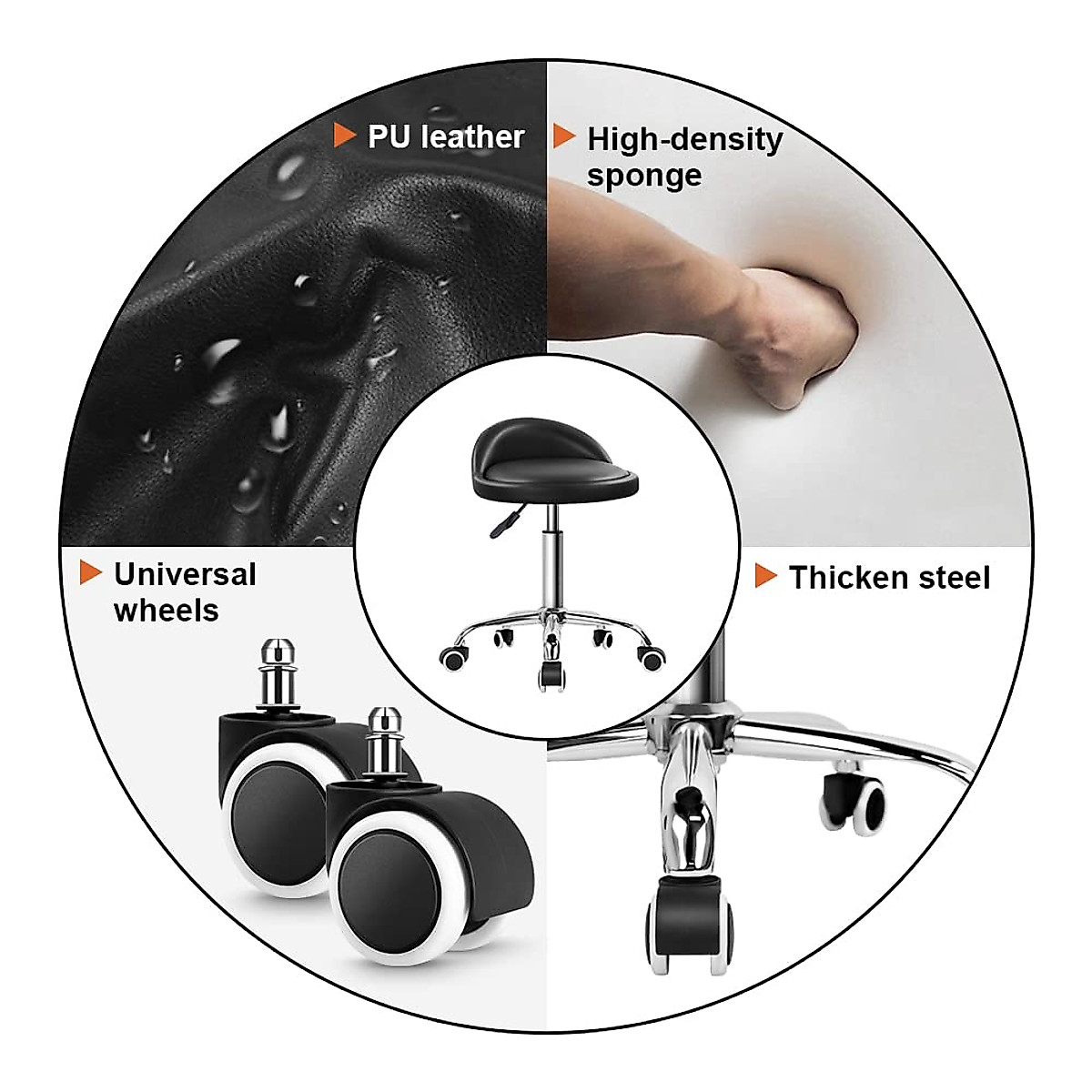 PU leather

High-density sponge

Universal wheels

Thicken steel