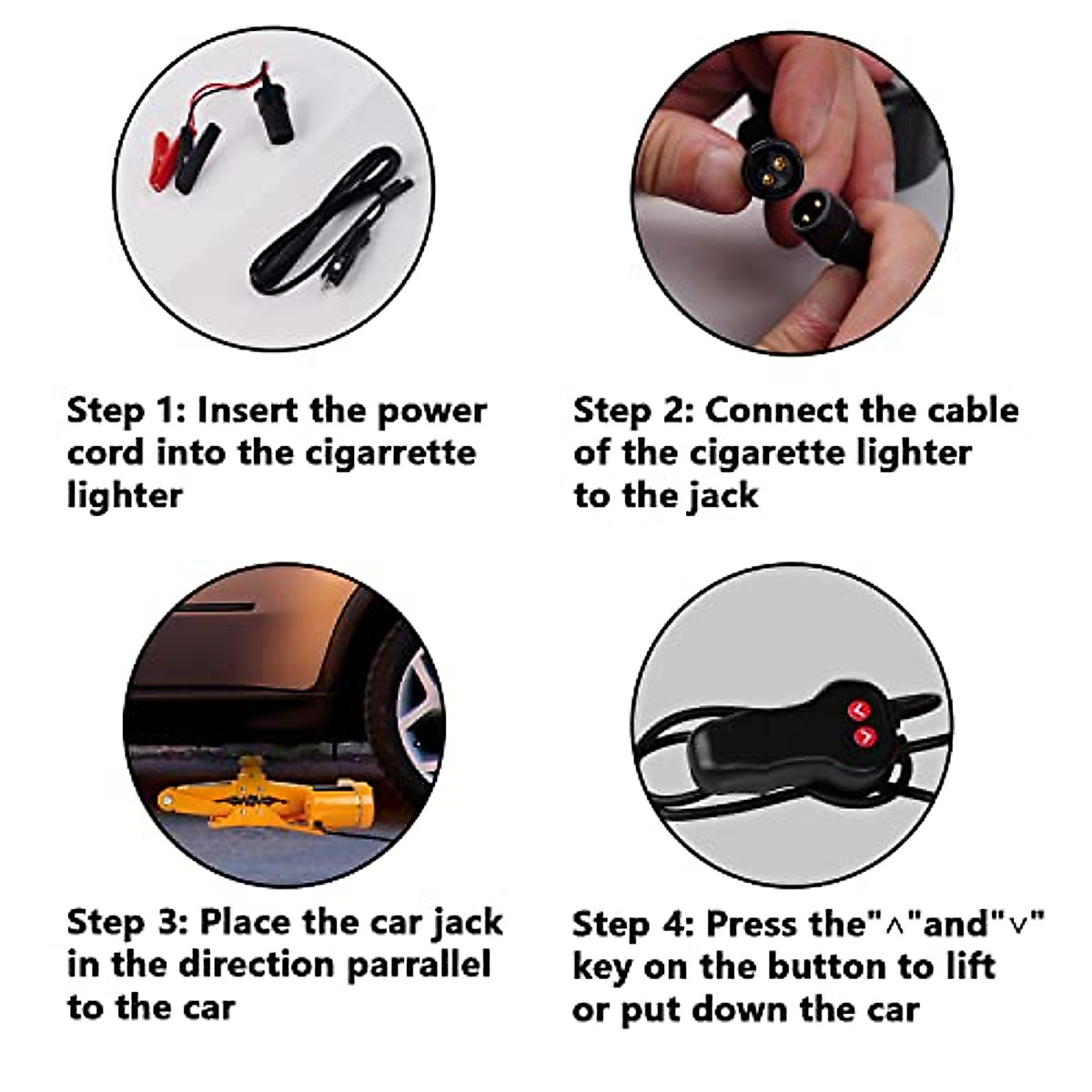 Step 1: Insert the power cord into the cigarrette lighter

Step 2: Connect the cable of the cigarette lighter to the jack

Step 3: Place the car jack in the direction parrallel to the car

Step 4: Press the"∧"and"∨" key on the button to lift or put down the car