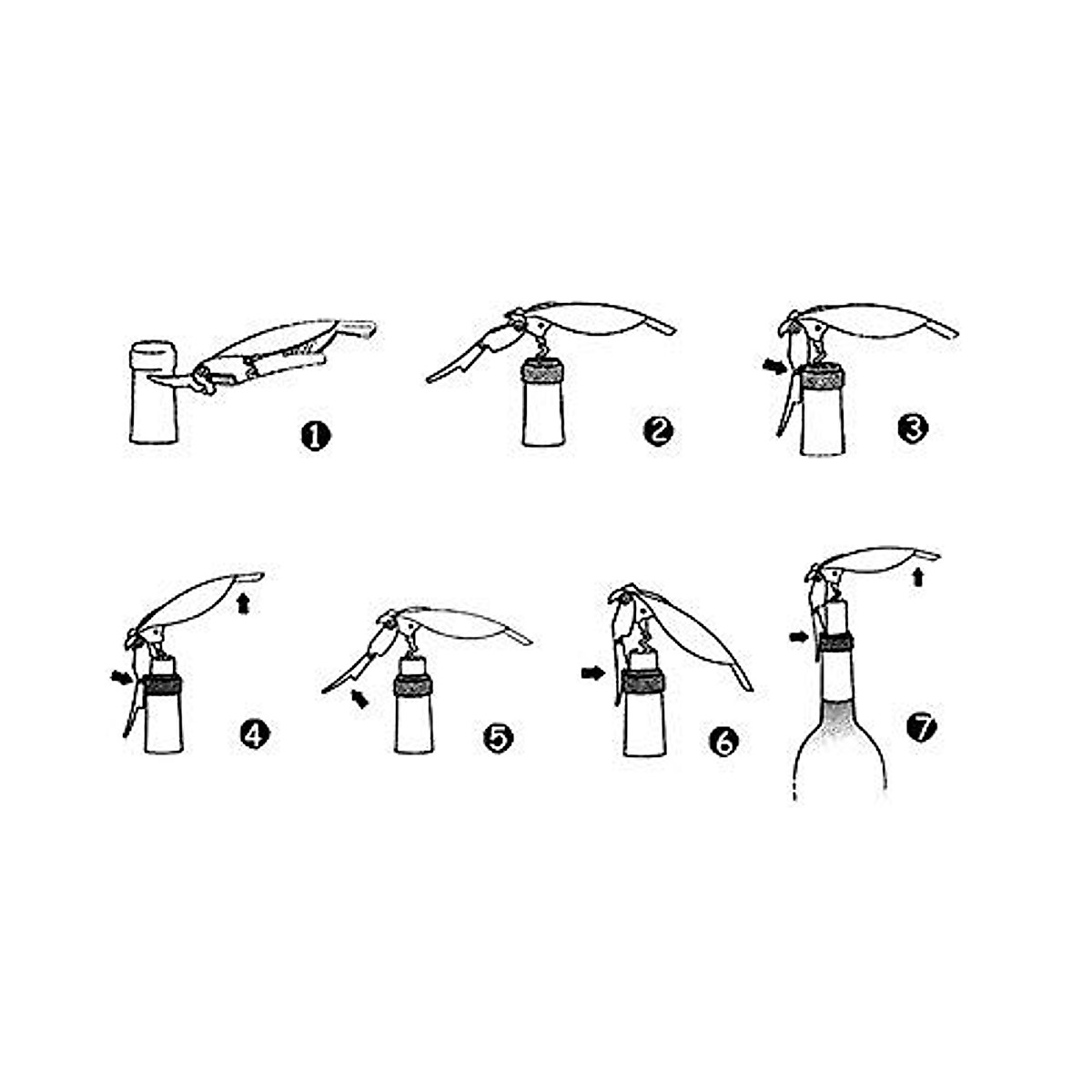 1
2
3
4
5
6
7