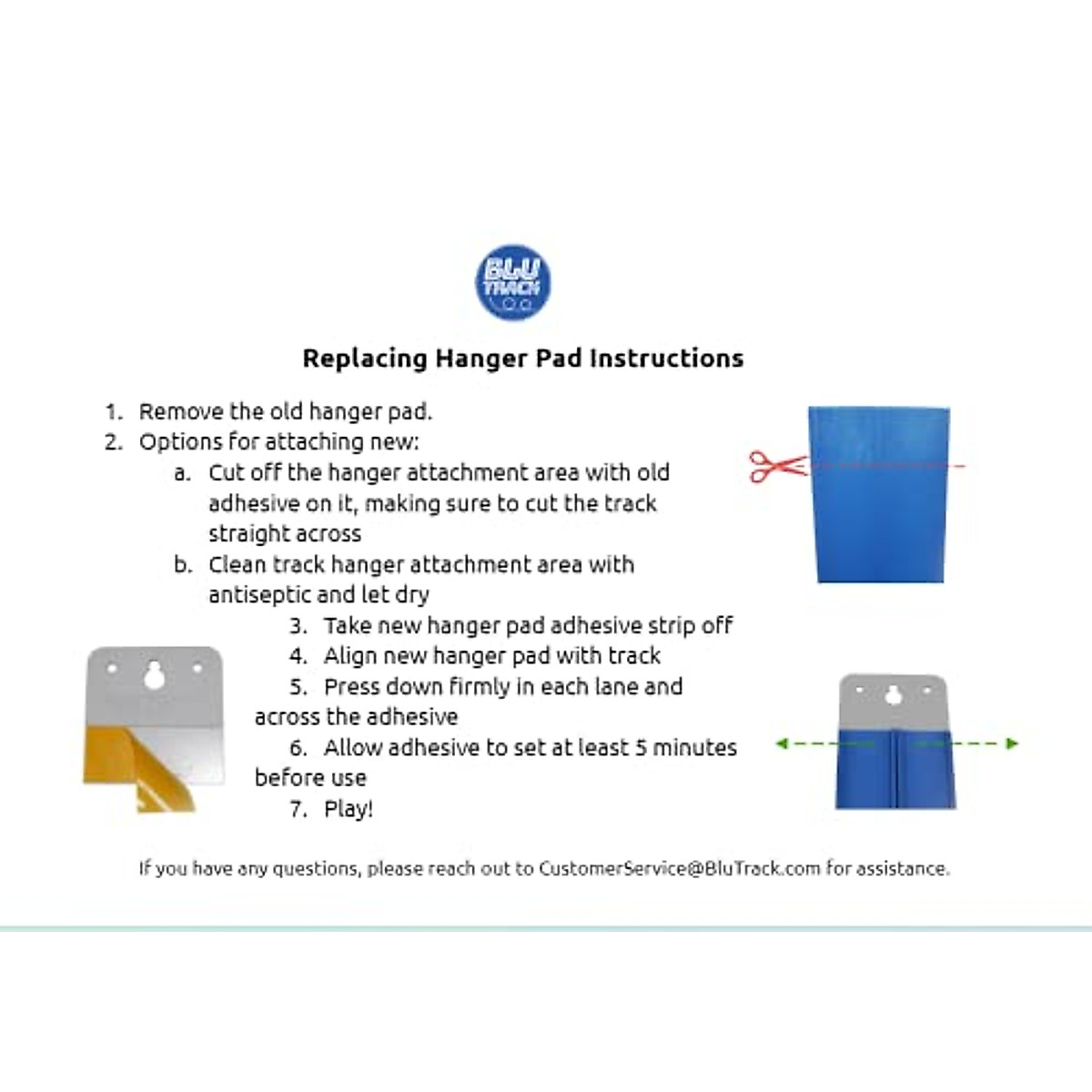 BLU TRACK

Replacing Hanger Pad Instructions

1. Remove the old hanger pad.
2. Options for attaching new:
   a. Cut off the hanger attachment area with old adhesive on it, making sure to cut the track straight across
   b. Clean track hanger attachment area with antiseptic and let dry
3. Take new hanger pad adhesive strip off
4. Align new hanger pad with track
5. Press down firmly in each lane and across the adhesive
6. Allow adhesive to set at least 5 minutes before use
7. Play!

If you have any questions, please reach out to CustomerService@BluTrack.com for assistance.