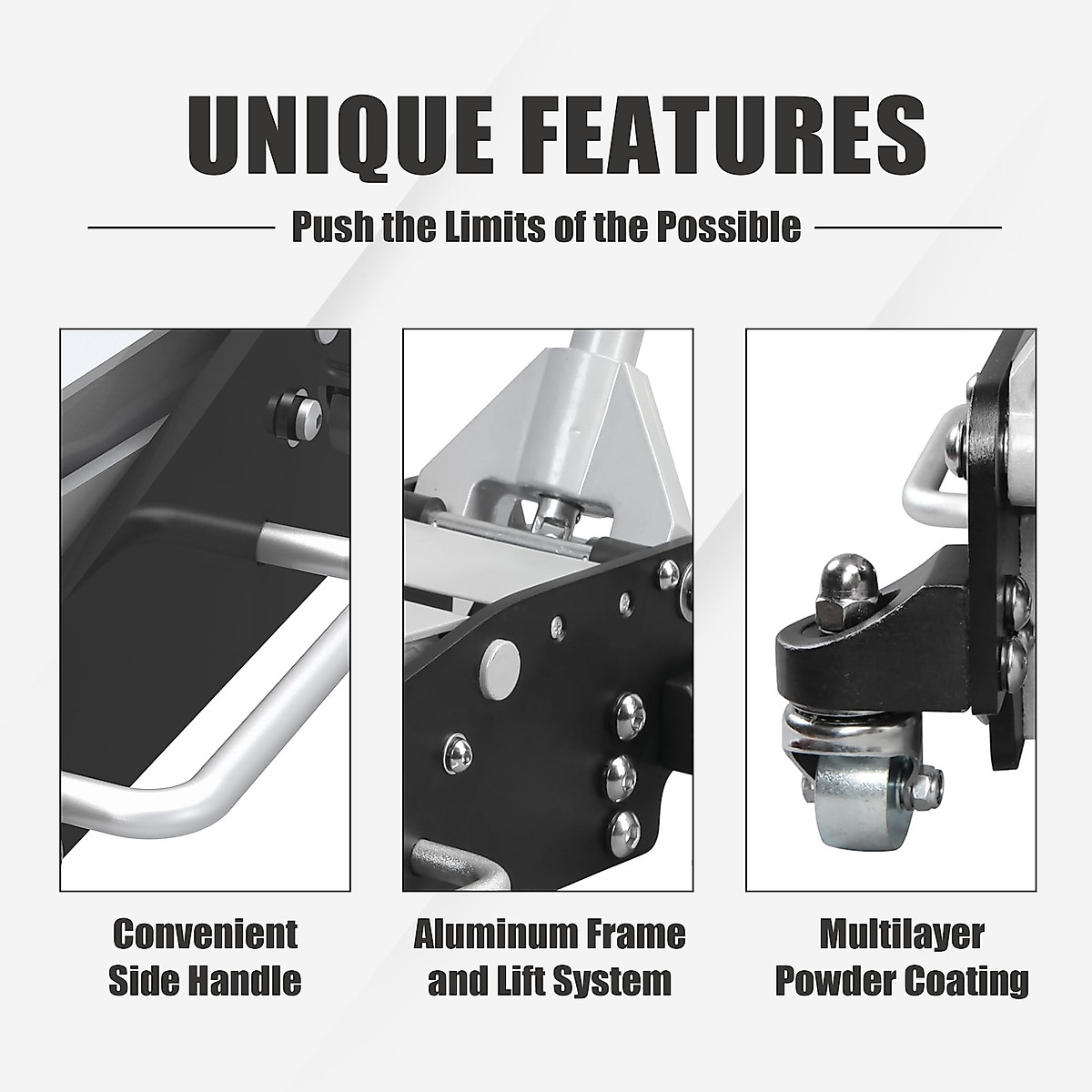 UNIQUE FEATURES

Push the Limits of the Possible

Convenient Side Handle

Aluminum Frame and Lift System

Multilayer Powder Coating