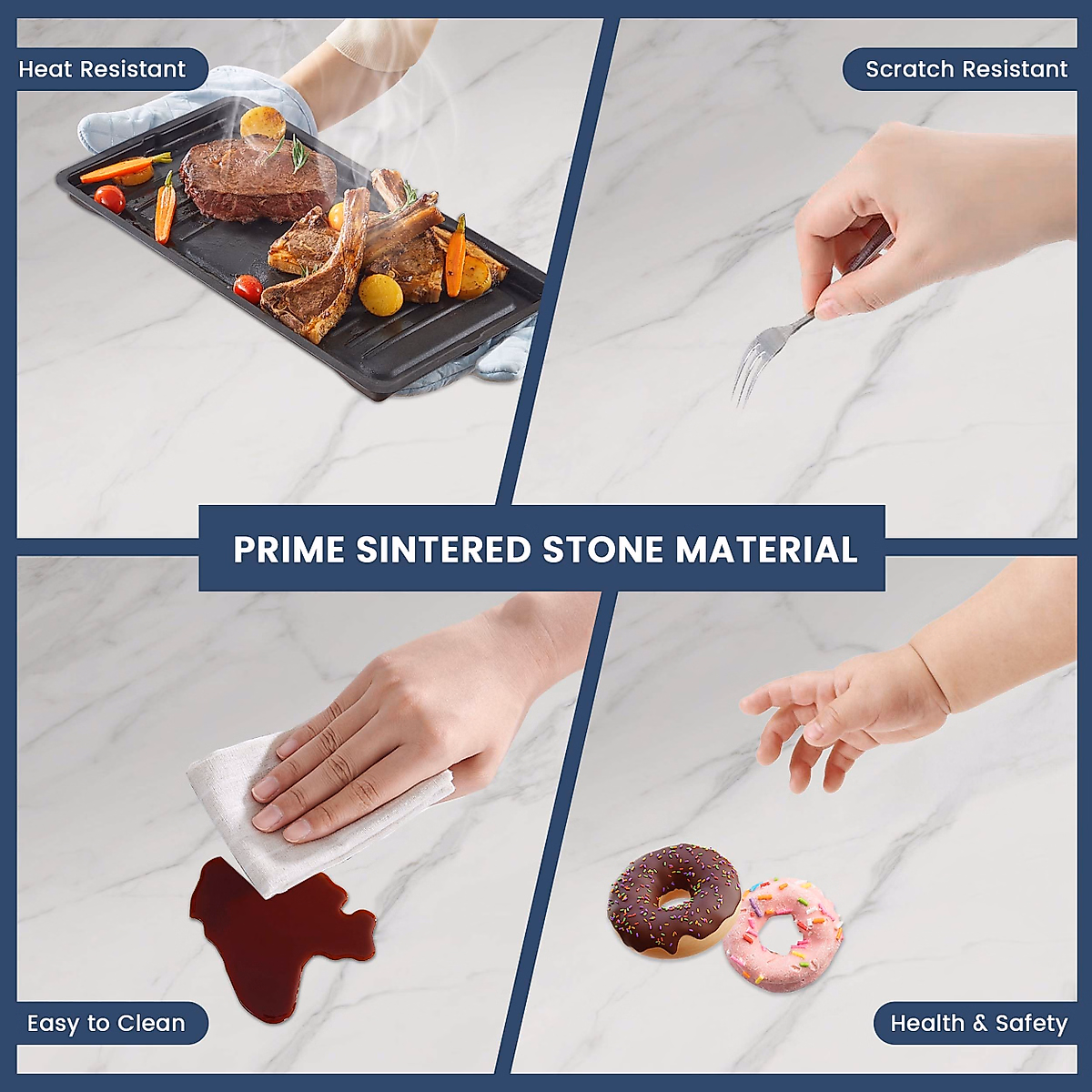 Heat Resistant

Scratch Resistant

PRIME SINTERED STONE MATERIAL

Easy to Clean

Health & Safety