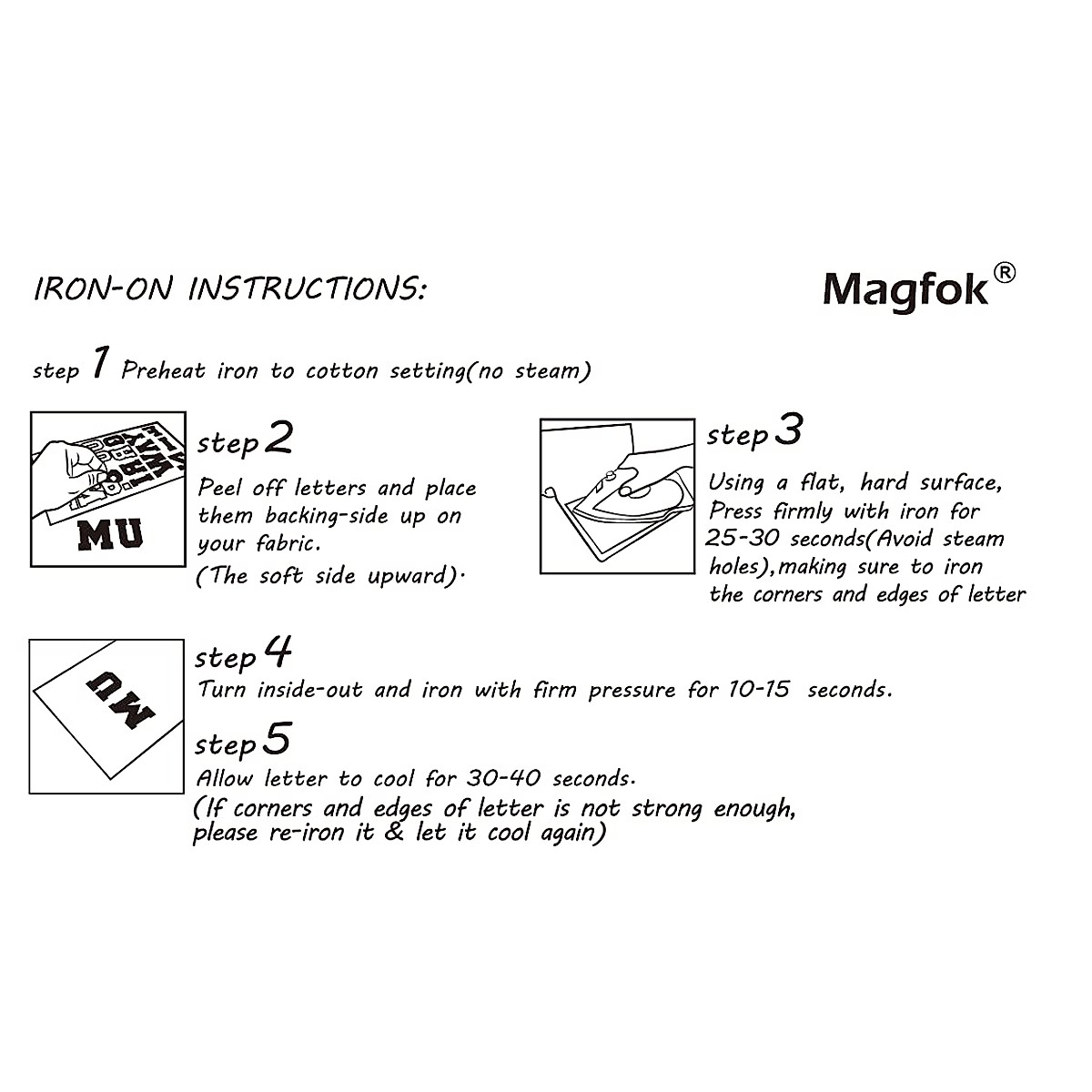 IRON-ON INSTRUCTIONS:

Magfok®

step 1 Preheat iron to cotton setting(no steam)

MU

step 2
Peel off letters and place them backing-side up on your fabric.
(The soft side upward).

step 3
Using a flat, hard surface, Press firmly with iron for 25-30 seconds(Avoid steam holes),making sure to iron the corners and edges of letter

MU

step 4
Turn inside-out and iron with firm pressure for 10-15 seconds.

step 5
Allow letter to cool for 30-40 seconds.
(If corners and edges of letter is not strong enough, please re-iron it & let it cool again)