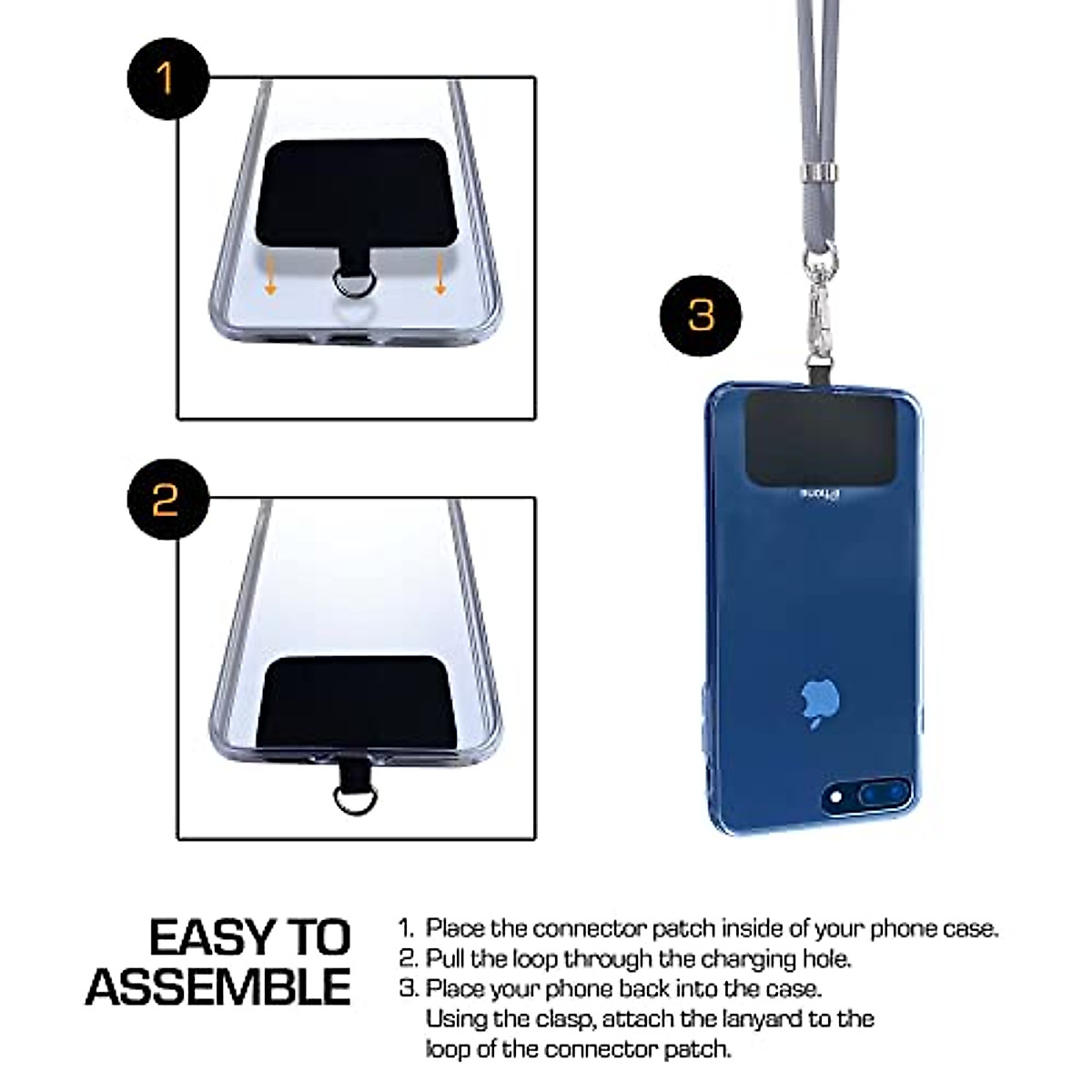 1

2

3

iPhone

EASY TO ASSEMBLE

1. Place the connector patch inside of your phone case.
2. Pull the loop through the charging hole.
3. Place your phone back into the case. Using the clasp, attach the lanyard to the loop of the connector patch.