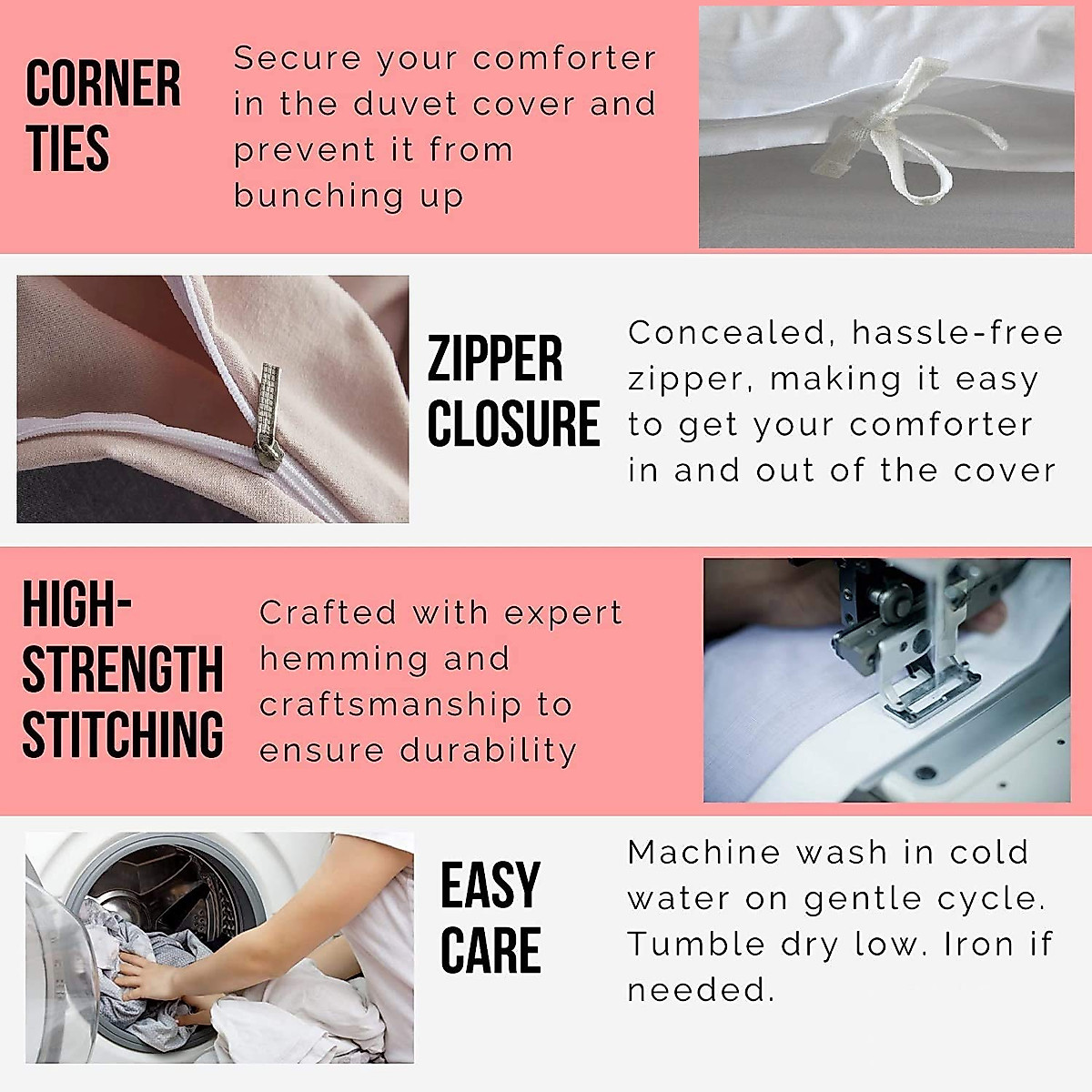 CORNER TIES

Secure your comforter in the duvet cover and prevent it from bunching up

ZIPPER CLOSURE

Concealed, hassle-free zipper, making it easy to get your comforter in and out of the cover

HIGH-STRENGTH STITCHING

Crafted with expert hemming and craftsmanship to ensure durability

EASY CARE

Machine wash in cold water on gentle cycle. Tumble dry low. Iron if needed.