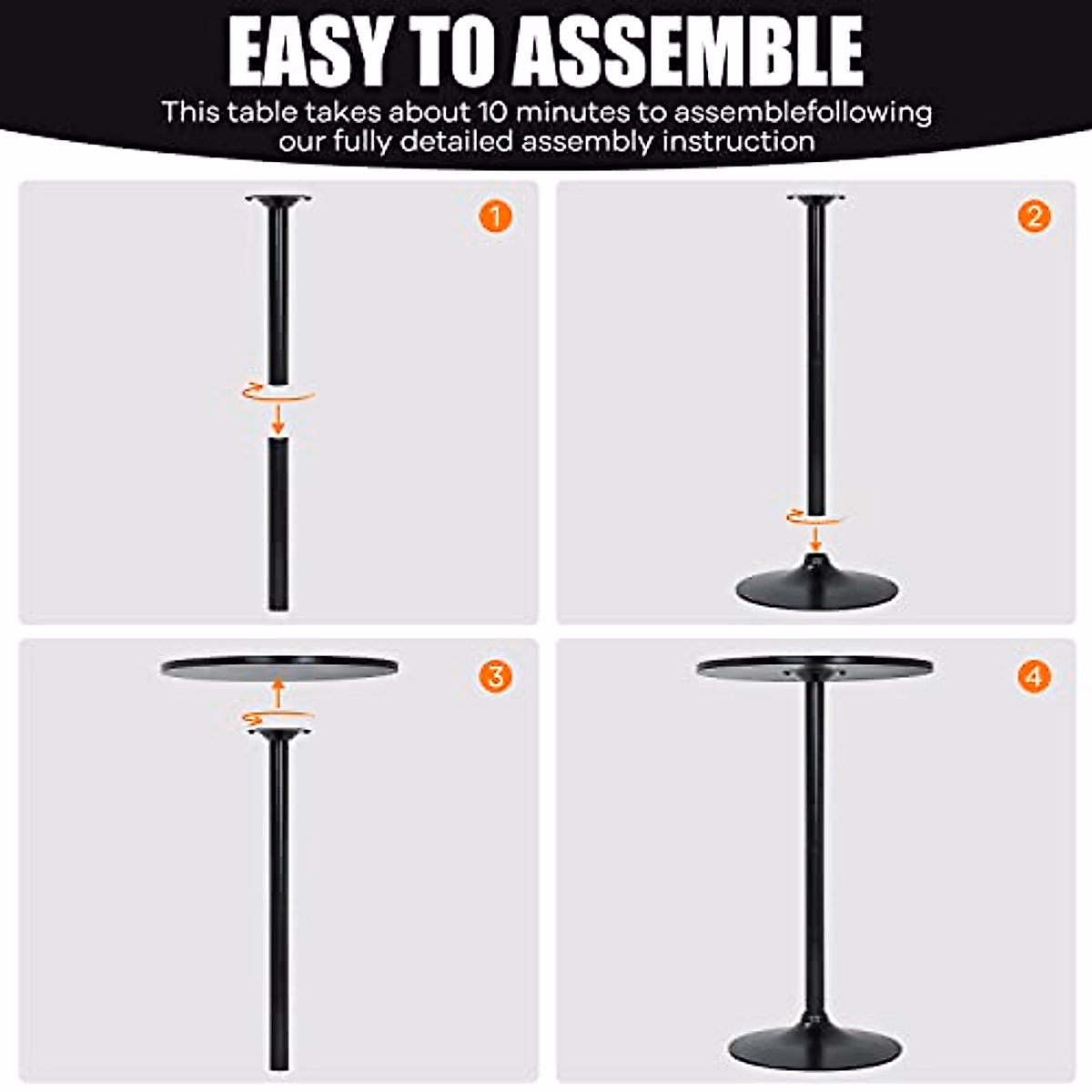 EASY TO ASSEMBLE

This table takes about 10 minutes to assemblefollowing our fully detailed assembly instruction

1

2

3

4