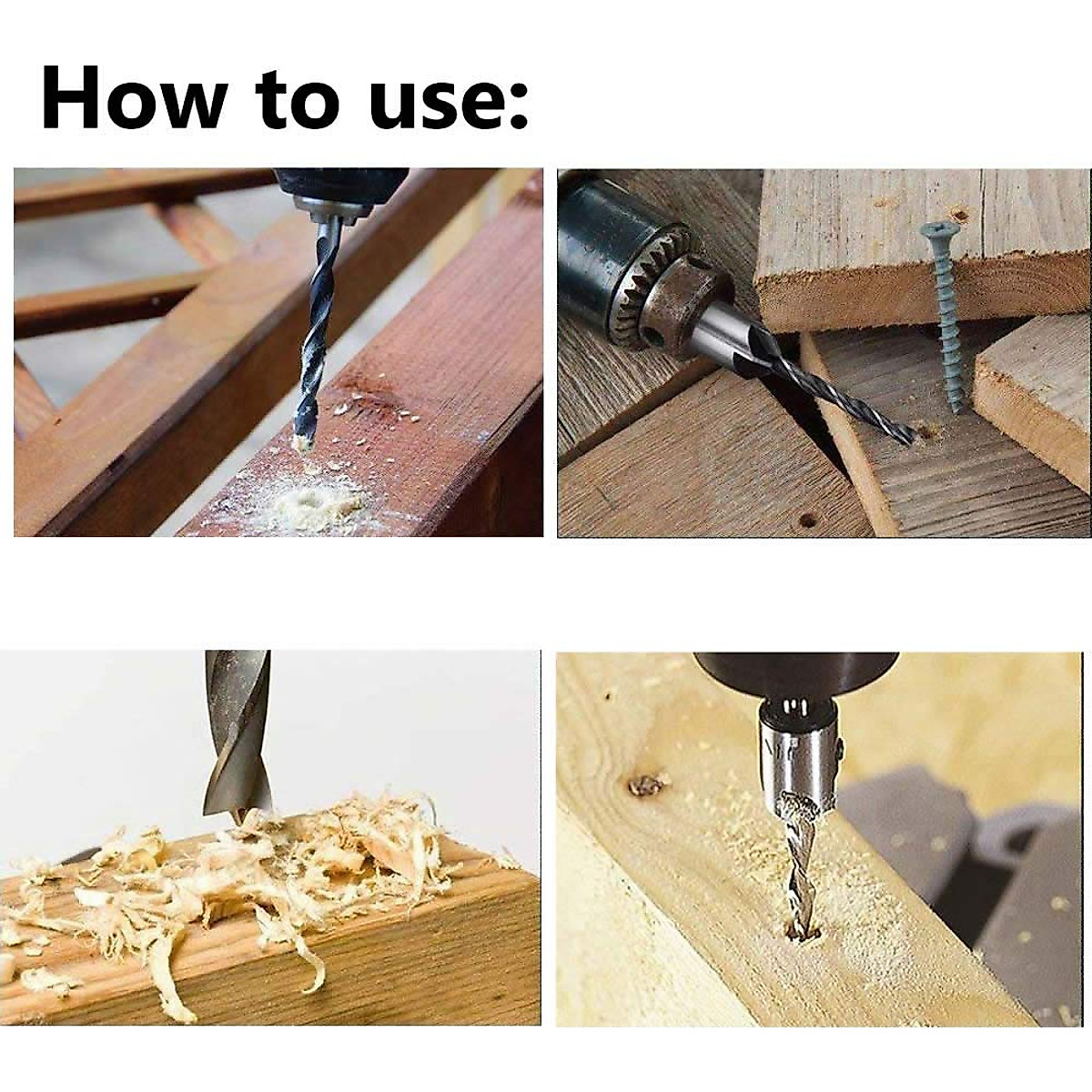 How to use: