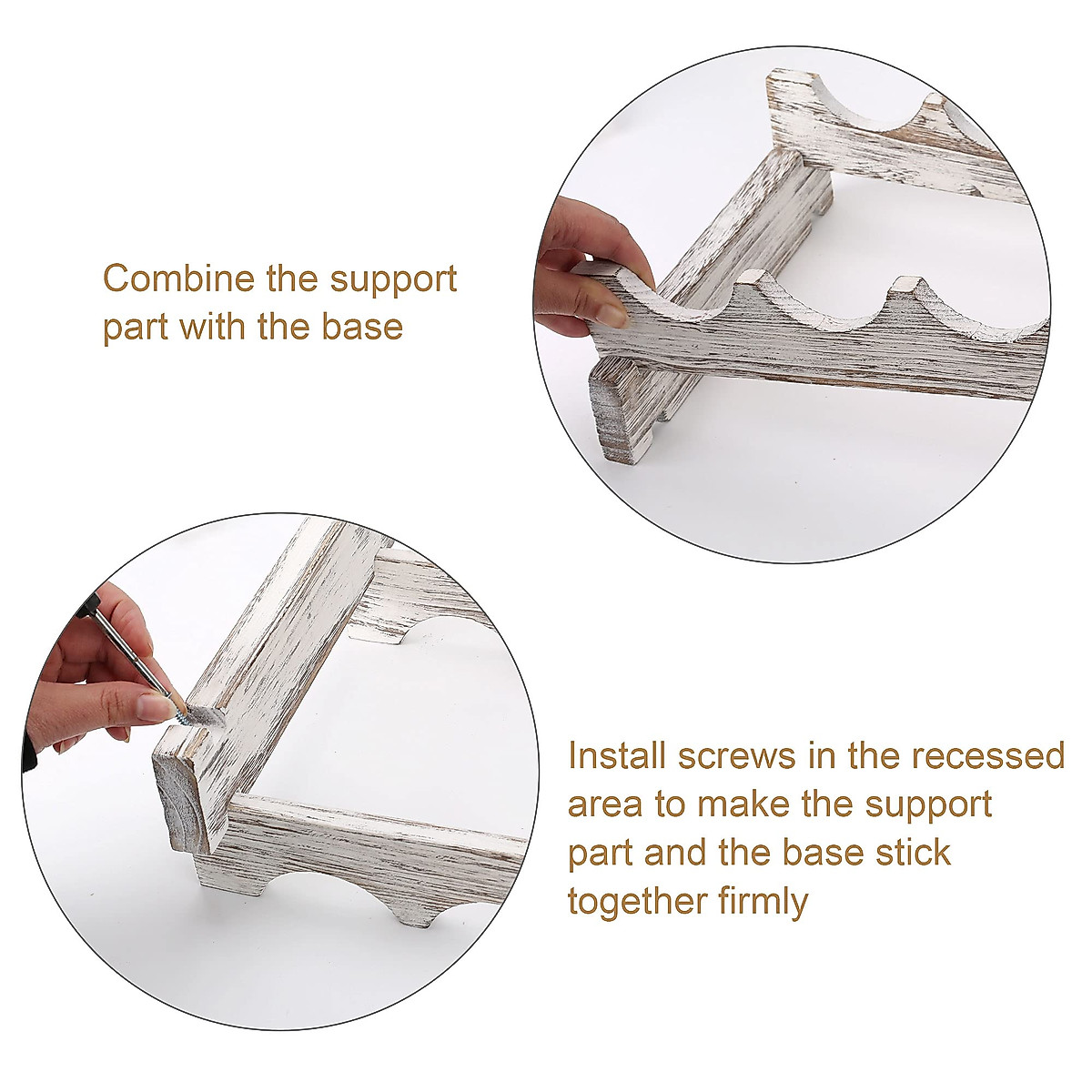 Combine the support part with the base

Install screws in the recessed area to make the support part and the base stick together firmly