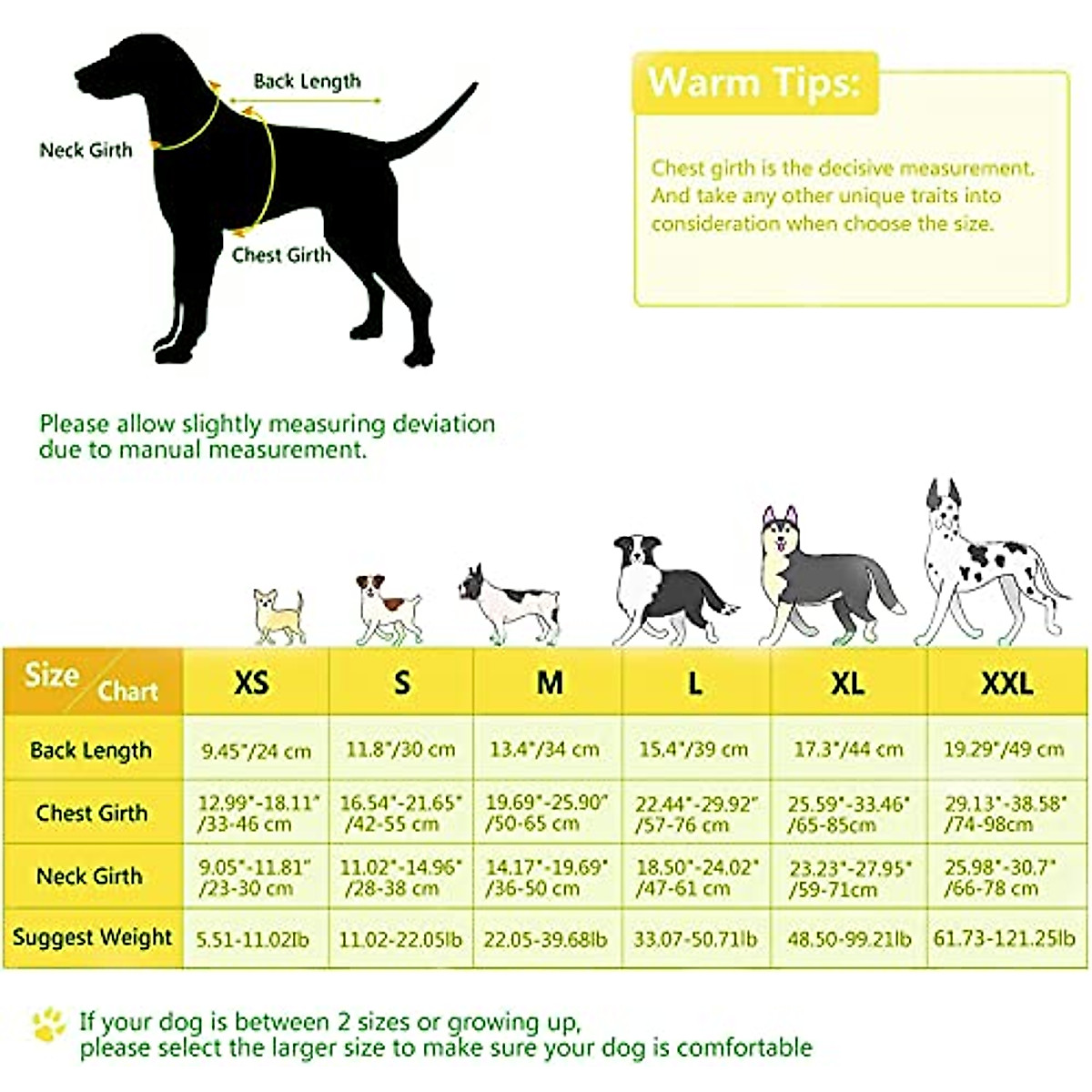 Back Length

Neck Girth

Chest Girth

Warm Tips:

Chest girth is the decisive measurement. And take any other unique traits into consideration when choose the size.

Please allow slightly measuring deviation due to manual measurement.

| Size Chart | XS | S | M | L | XL | XXL |
|---|---|---|---|---|---|---|
| Back Length | 9.45"/24 cm | 11.8"/30 cm | 13.4"/34 cm | 15.4"/39 cm | 17.3"/44 cm | 19.29"/49 cm |
| Chest Girth | 12.99"-18.11" /33-46 cm | 16.54"-21.65" /42-55 cm | 19.69"-25.90" /50-65 cm | 22.44"-29.92" /57-76 cm | 25.59"-33.46" /65-85cm | 29.13"-38.58" /74-98cm |
| Neck Girth | 9.05"-11.81" /23-30 cm | 11.02"-14.96" /28-38 cm | 14.17"-19.69" /36-50 cm | 18.50"-24.02" /47-61 cm | 23.23"-27.95" /59-71cm | 25.98"-30.7" /66-78 cm |
| Suggest Weight | 5.51-11.02lb | 11.02-22.05lb | 22.05-39.68lb | 33.07-50.71lb | 48.50-99.21lb | 61.73-121.25lb |

If your dog is between 2 sizes or growing up, please select the larger size to make sure your dog is comfortable