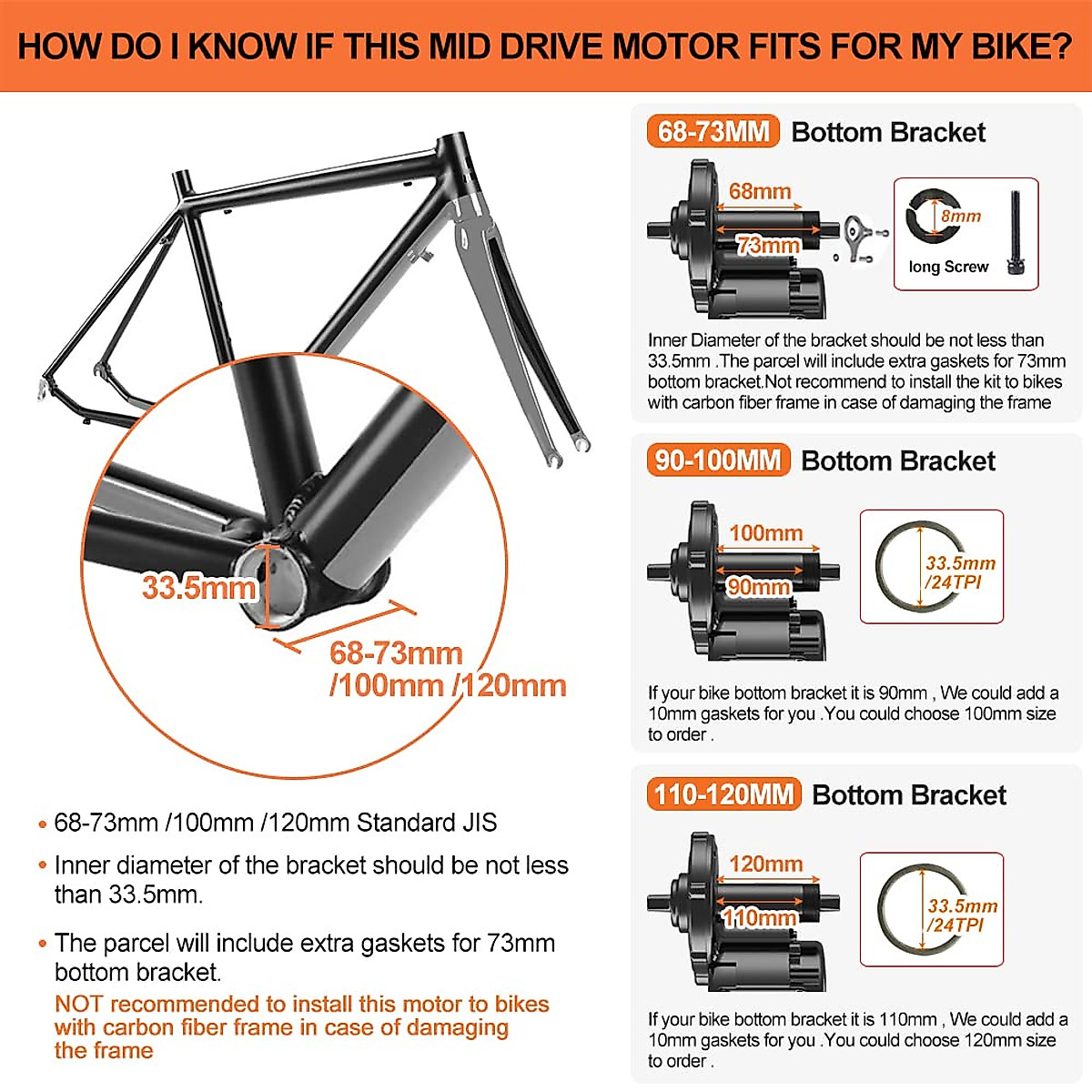 HOW DO I KNOW IF THIS MID DRIVE MOTOR FITS FOR MY BIKE?

33.5mm

68-73mm /100mm /120mm

• 68-73mm /100mm /120mm Standard JIS

• Inner diameter of the bracket should be not less than 33.5mm.

• The parcel will include extra gaskets for 73mm bottom bracket.

NOT recommended to install this motor to bikes with carbon fiber frame in case of damaging the frame

68-73MM Bottom Bracket

68mm

73mm

8mm

long Screw

Inner Diameter of the bracket should be not less than 33.5mm .The parcel will include extra gaskets for 73mm bottom bracket.Not recommend to install the kit to bikes with carbon fiber frame in case of damaging the frame

90-100MM Bottom Bracket

100mm

90mm

33.5mm /24TPI

If your bike bottom bracket it is 90mm , We could add a 10mm gaskets for you .You could choose 100mm size to order .

110-120MM Bottom Bracket

120mm

110mm

33.5mm /24TPI

If your bike bottom bracket it is 110mm , We could add a 10mm gaskets for you .You could choose 120mm size to order .