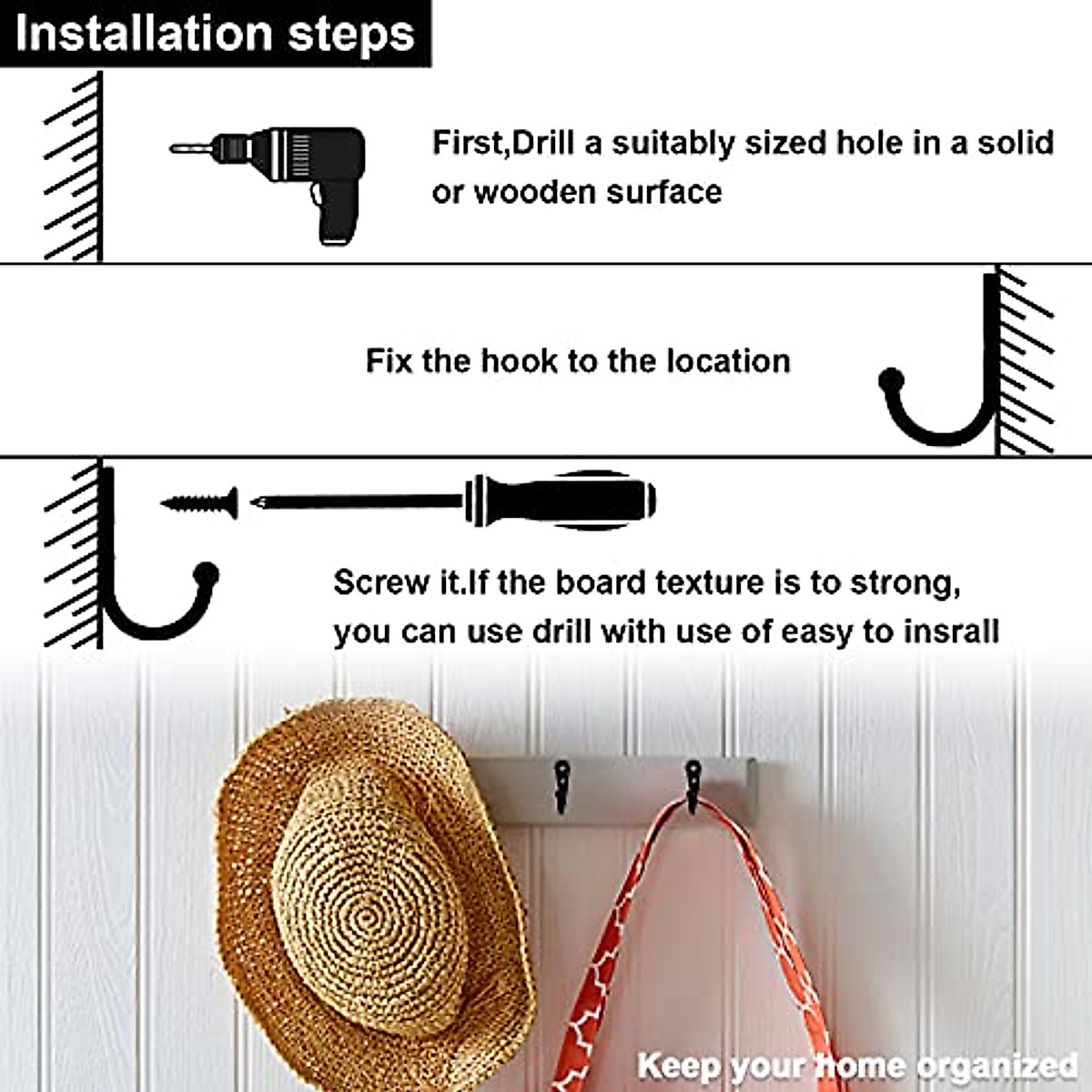 Installation steps

First,Drill a suitably sized hole in a solid or wooden surface

Fix the hook to the location

Screw it.If the board texture is to strong, you can use drill with use of easy to insrall

Keep your home organized