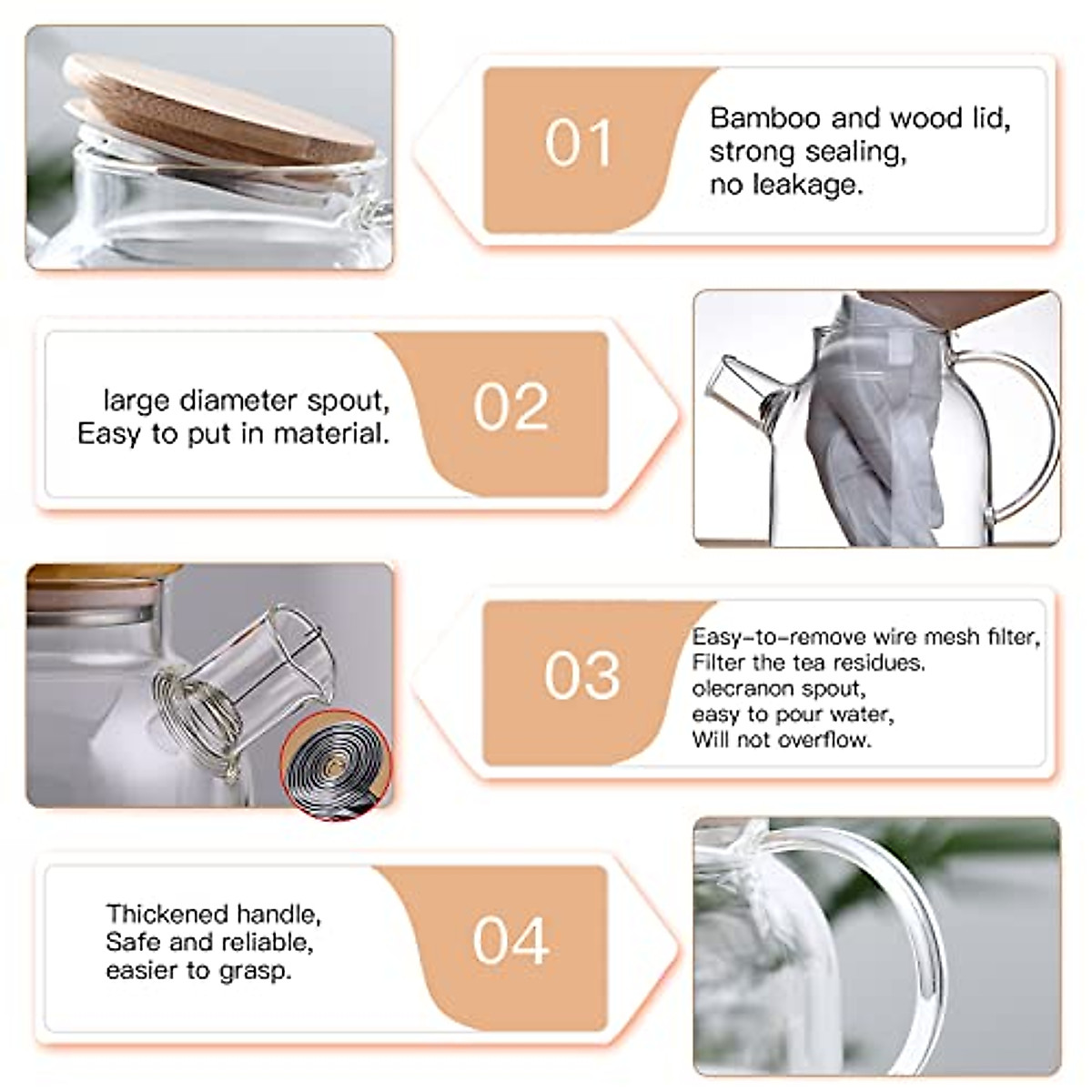 01

Bamboo and wood lid, strong sealing, no leakage.

large diameter spout, Easy to put in material.

02

03

Easy-to-remove wire mesh filter, Filter the tea residues. olecranon spout, easy to pour water, Will not overflow.

Thickened handle, Safe and reliable, easier to grasp.

04