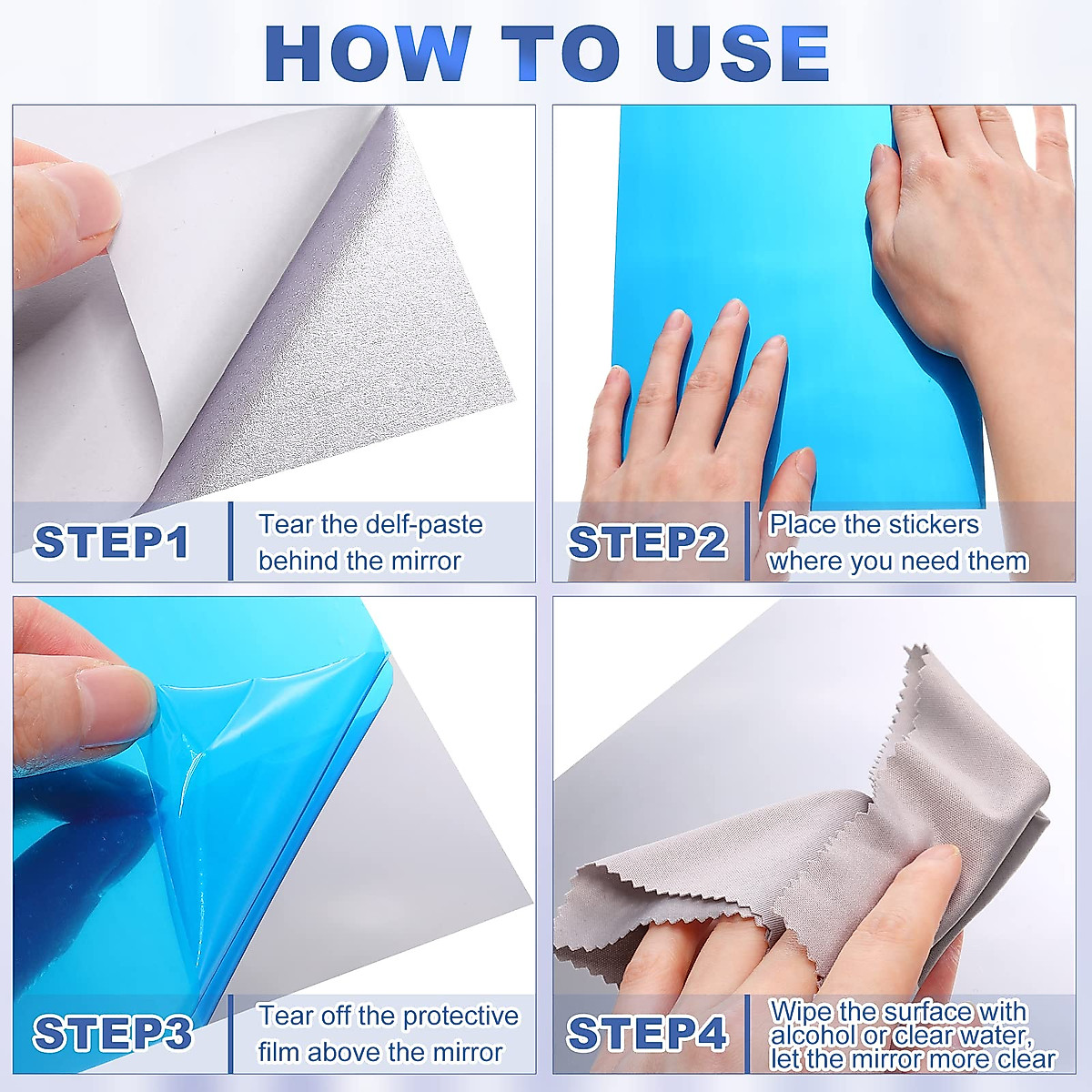 HOW TO USE

STEP1
Tear the delf-paste behind the mirror

STEP2
Place the stickers where you need them

STEP3
Tear off the protective film above the mirror

STEP4
Wipe the surface with alcohol or clear water, let the mirror more clear