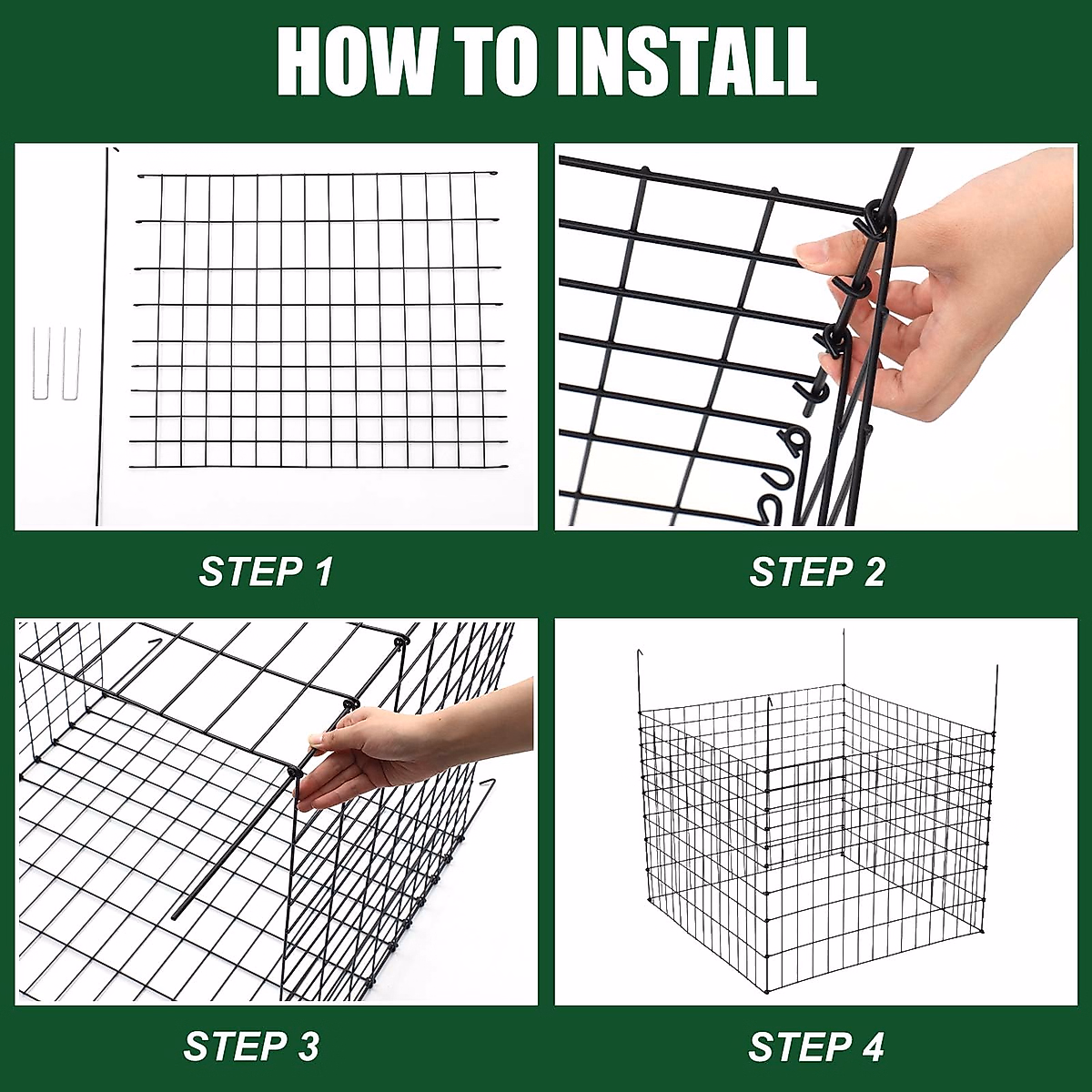 HOW TO INSTALL

STEP 1

STEP 2

STEP 3

STEP 4