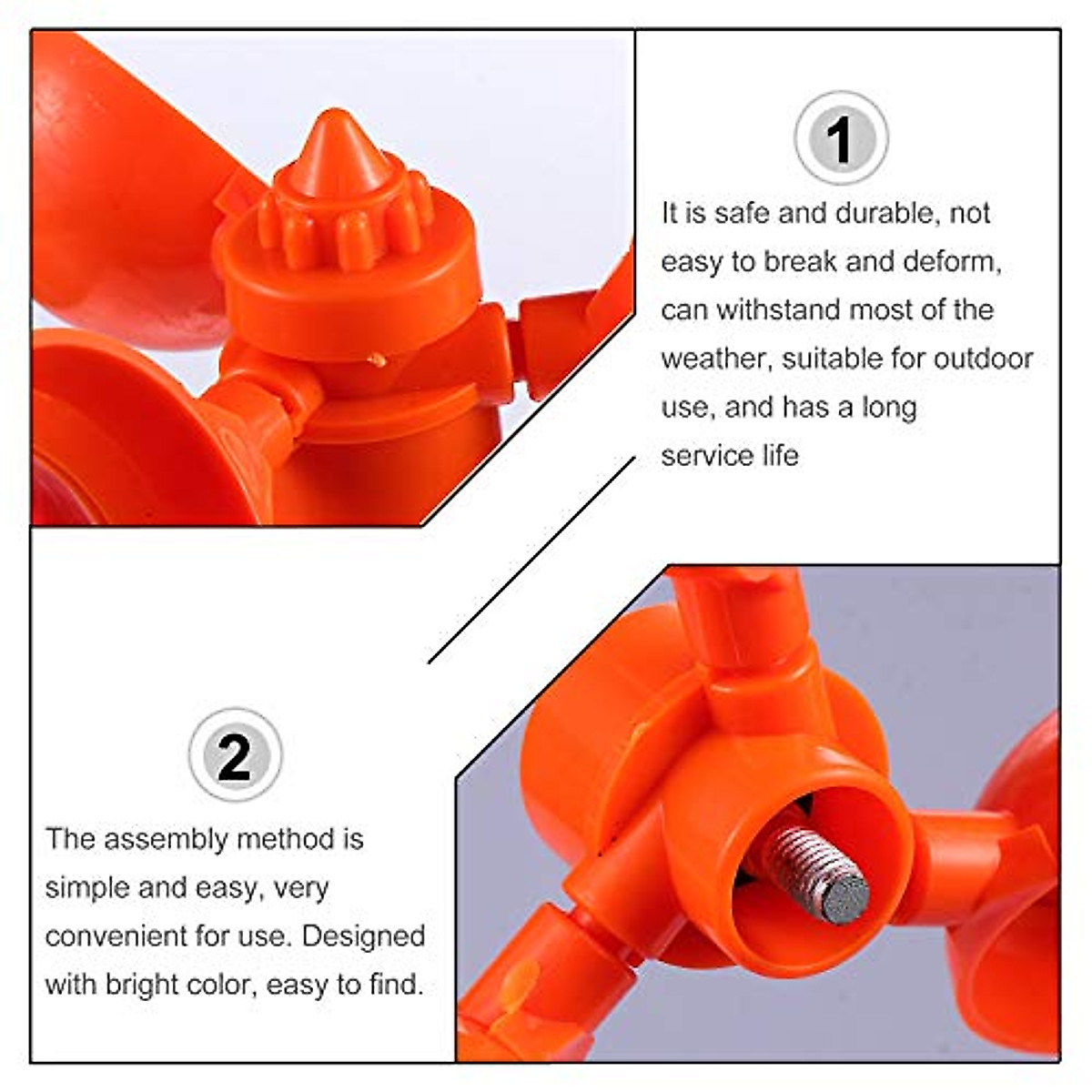 1

It is safe and durable, not easy to break and deform, can withstand most of the weather, suitable for outdoor use, and has a long service life

2

The assembly method is simple and easy, very convenient for use. Designed with bright color, easy to find.