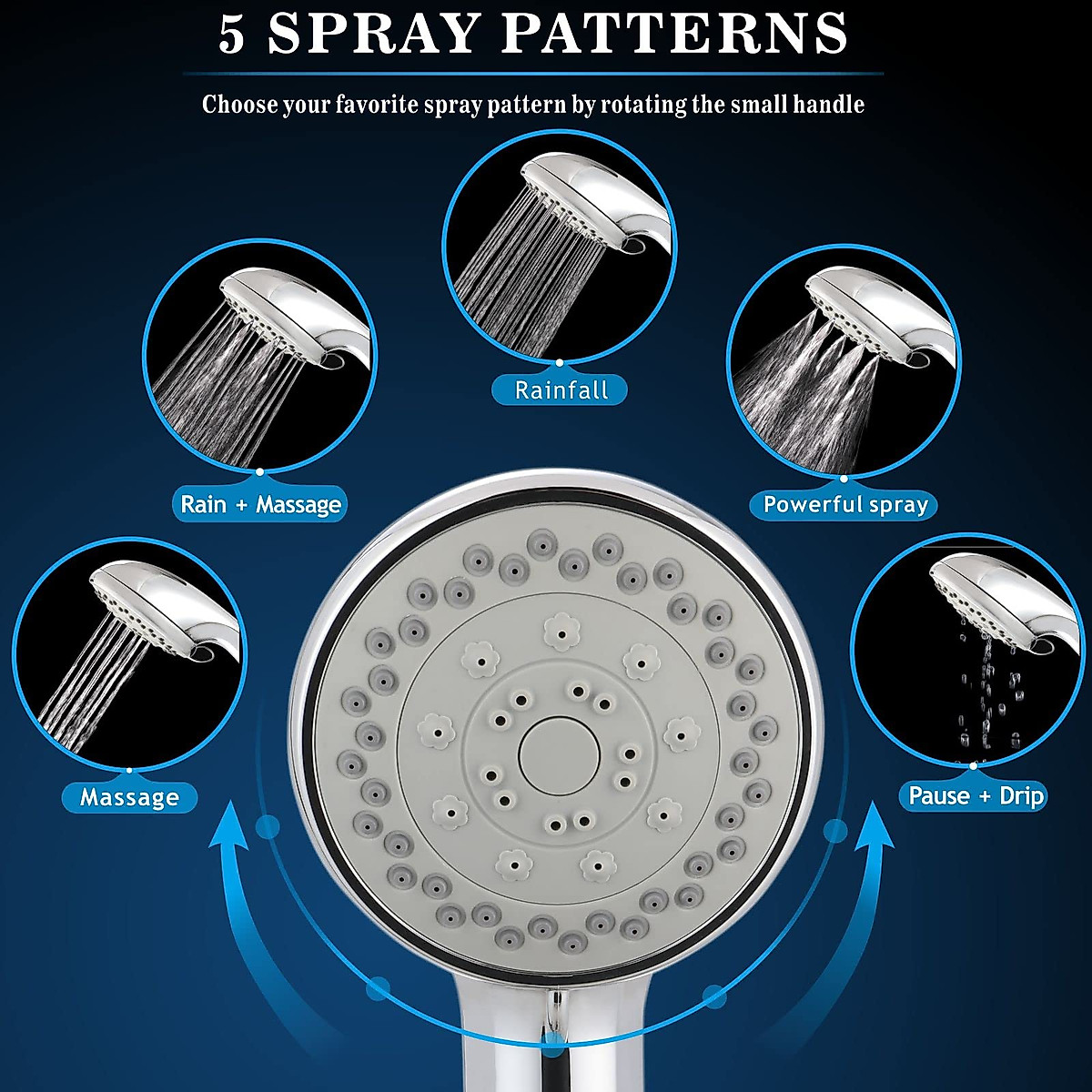 5 SPRAY PATTERNS

Choose your favorite spray pattern by rotating the small handle

Rainfall

Rain + Massage

Powerful spray

Massage

Pause + Drip