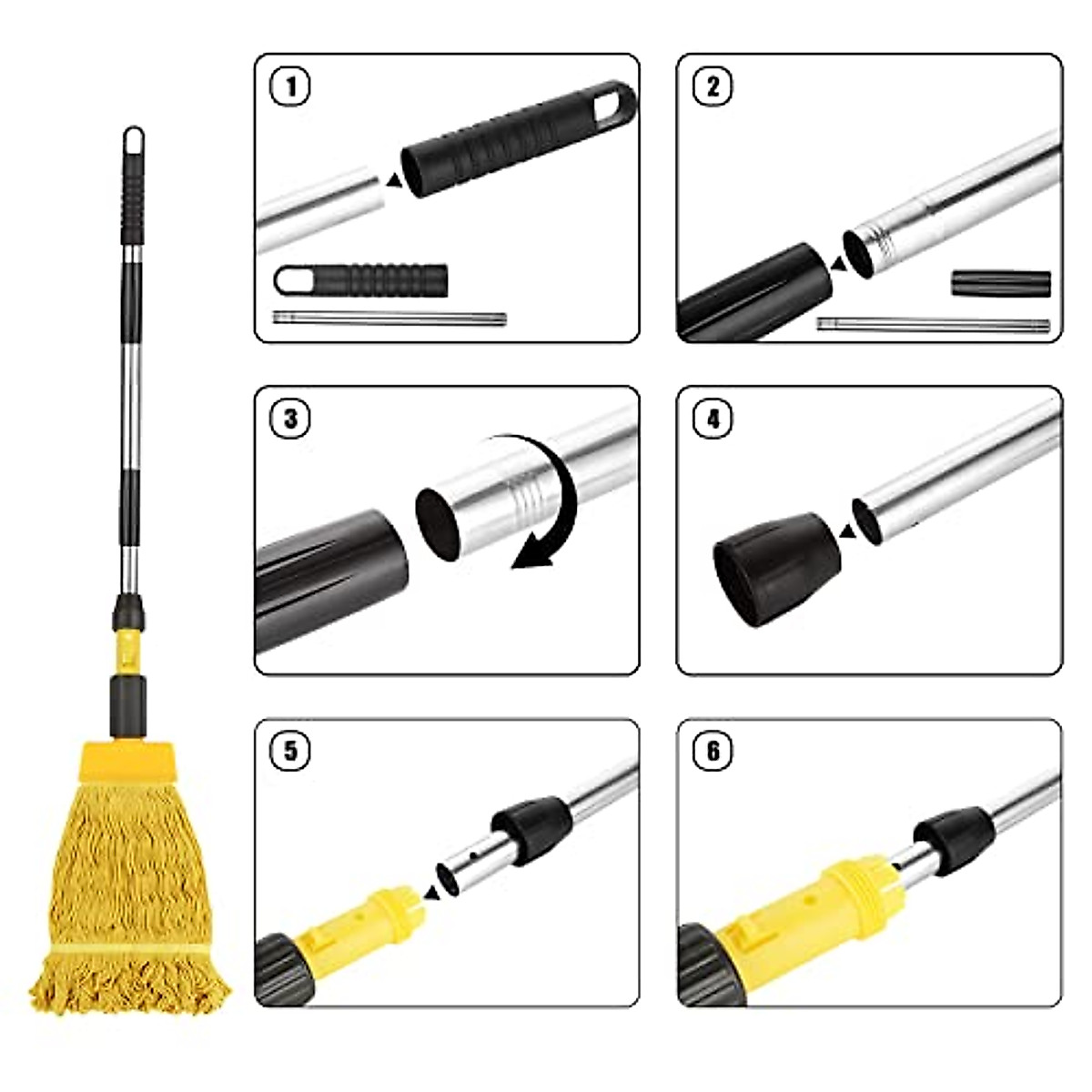 1
2
3
4
5
6