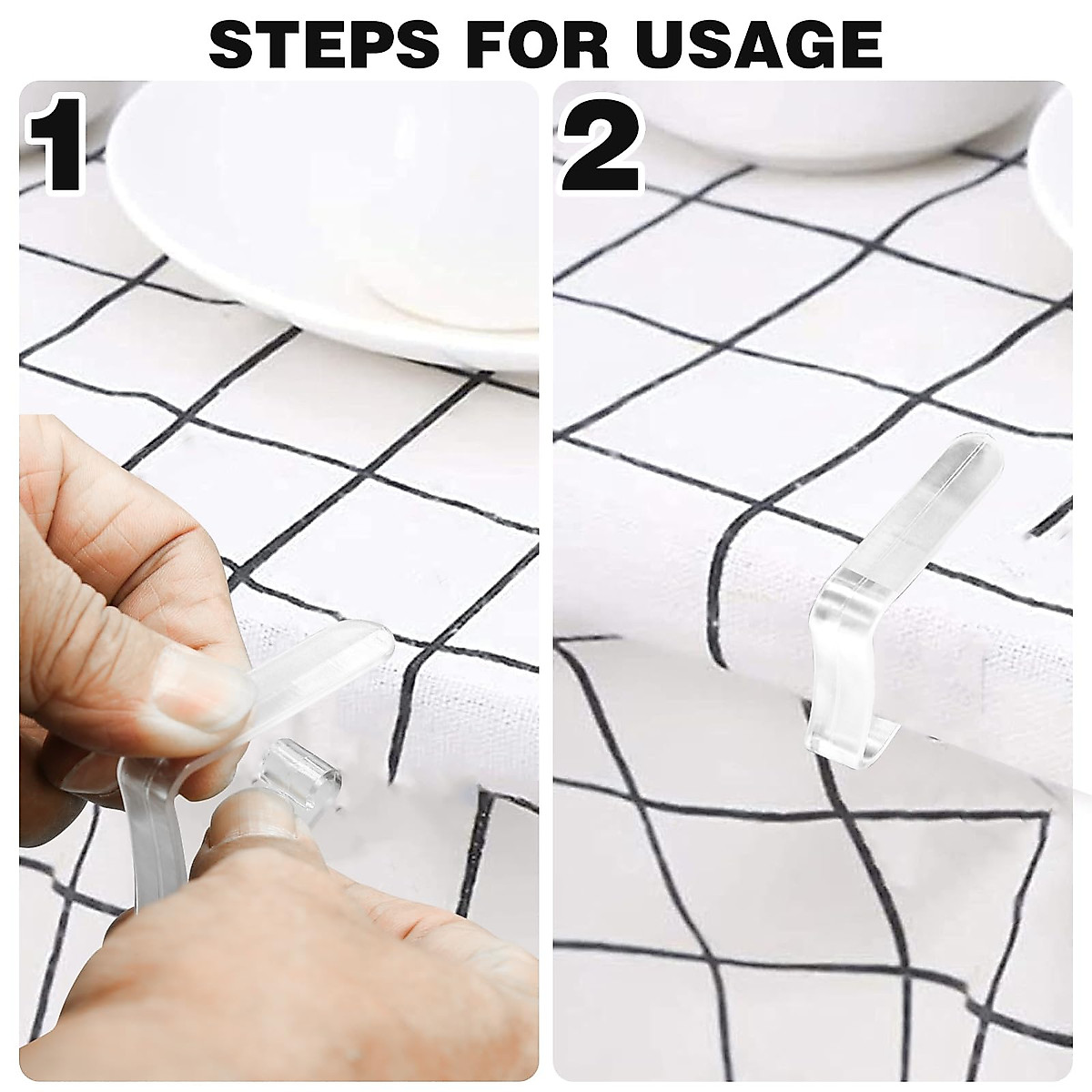 STEPS FOR USAGE

1

2