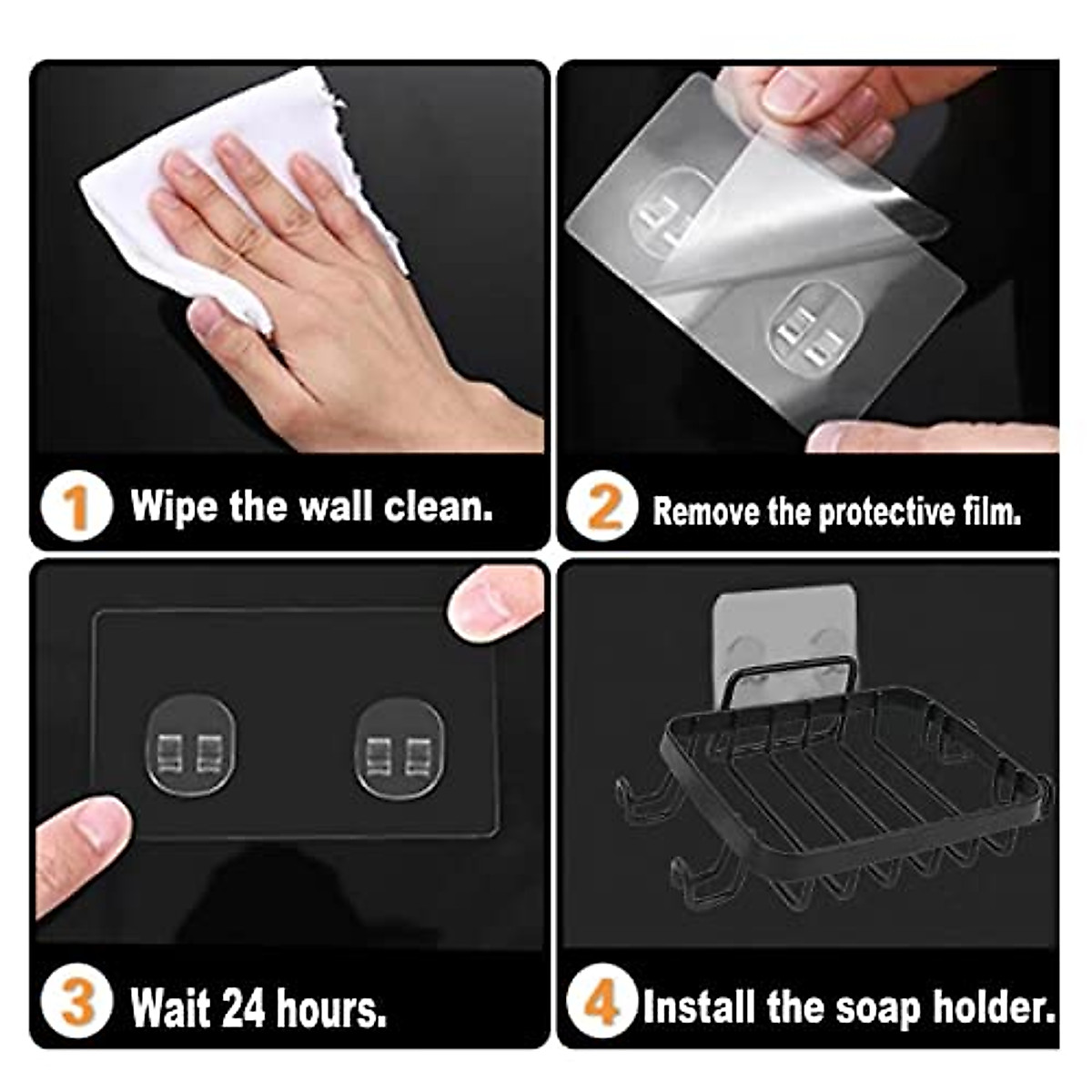 1 Wipe the wall clean.

2 Remove the protective film.

3 Wait 24 hours.

4 Install the soap holder.