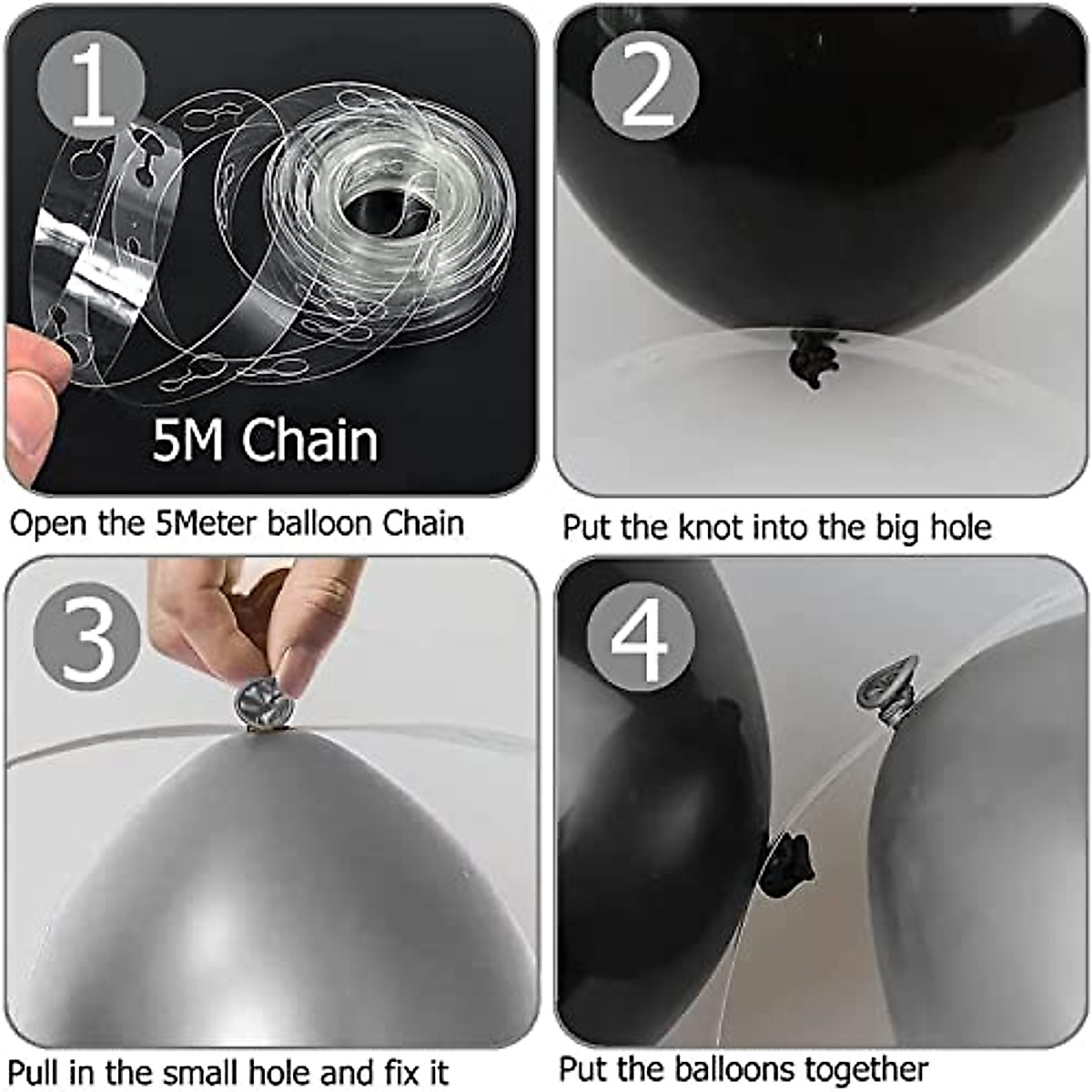 1

5M Chain

Open the 5Meter balloon Chain

2

Put the knot into the big hole

3

Pull in the small hole and fix it

4

Put the balloons together