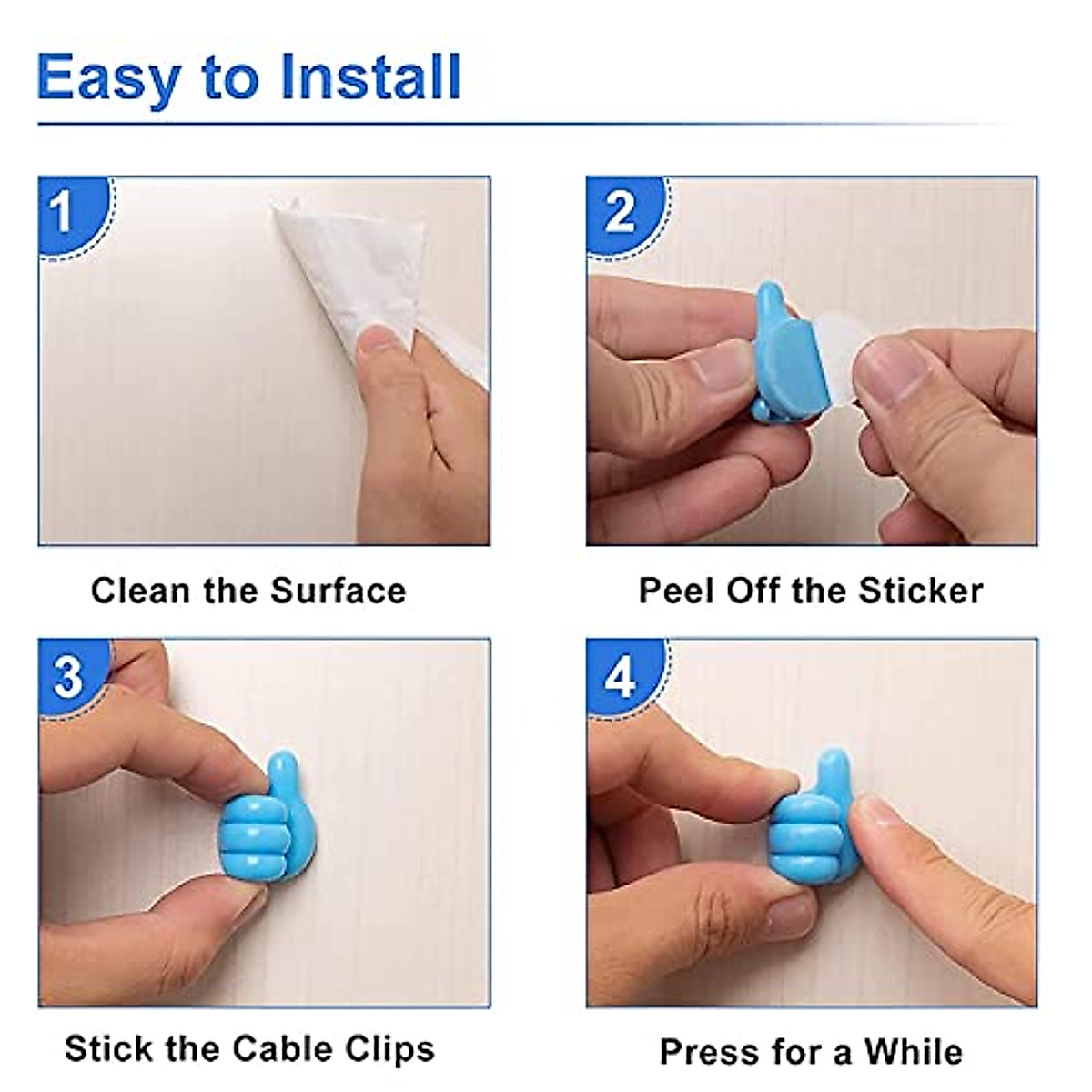 Easy to Install

1

Clean the Surface

2

Peel Off the Sticker

3

Stick the Cable Clips

4

Press for a While