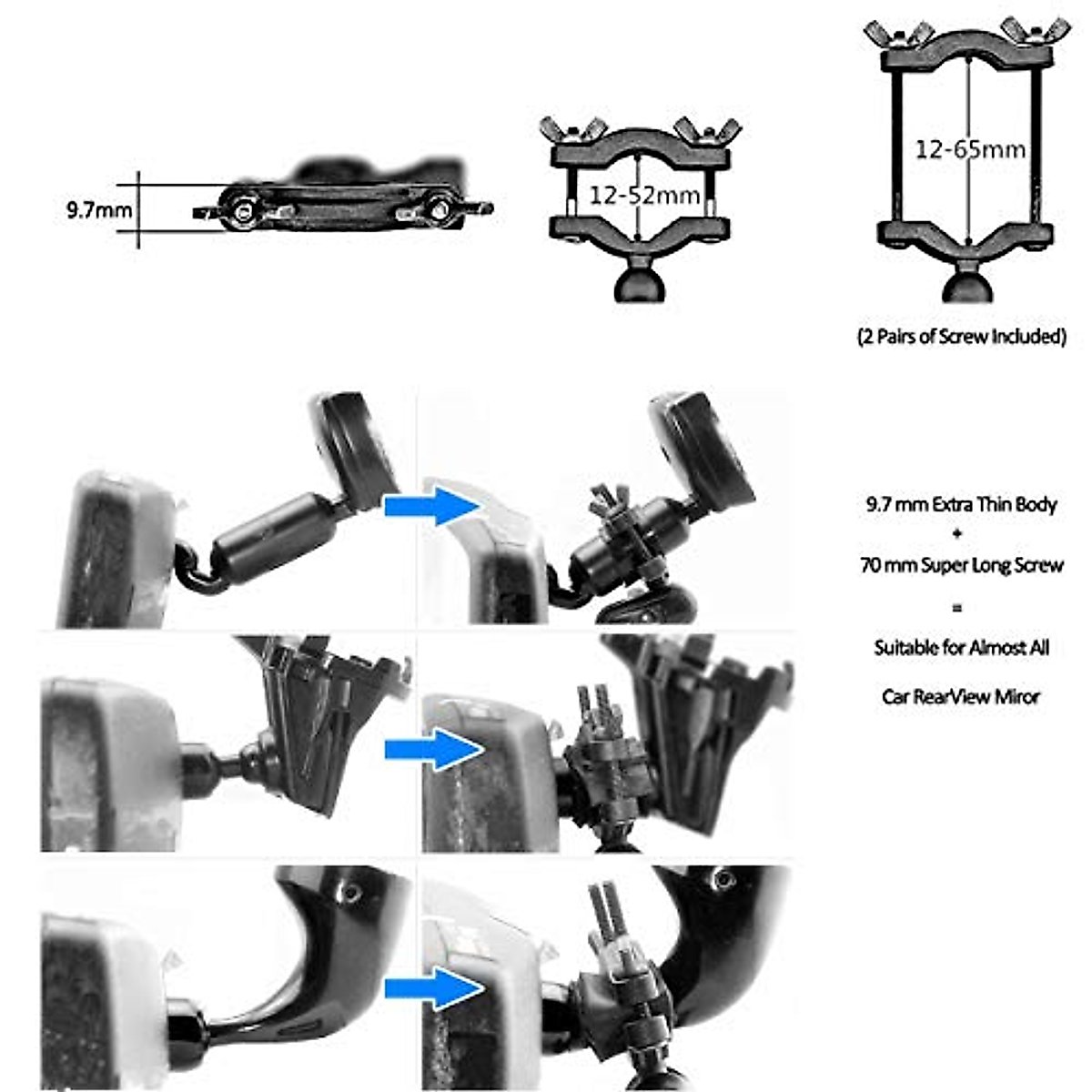 9.7mm

12-52mm

12-65mm

(2 Pairs of Screw Included)

9.7 mm Extra Thin Body
+
70 mm Super Long Screw
=
Suitable for Almost All
Car RearView Miror