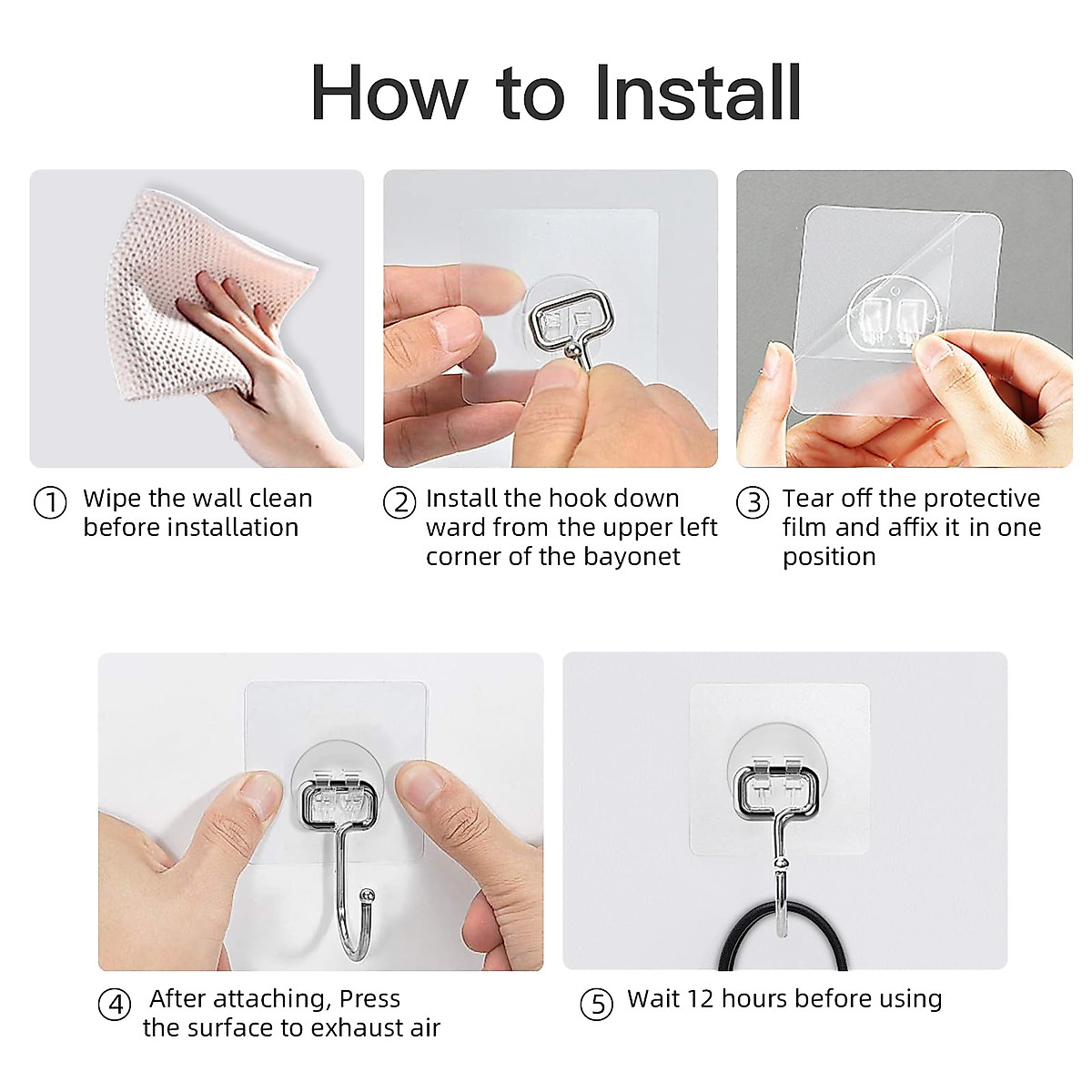 How to Install

① Wipe the wall clean before installation

② Install the hook down ward from the upper left corner of the bayonet

③ Tear off the protective film and affix it in one position

④ After attaching, Press the surface to exhaust air

⑤ Wait 12 hours before using