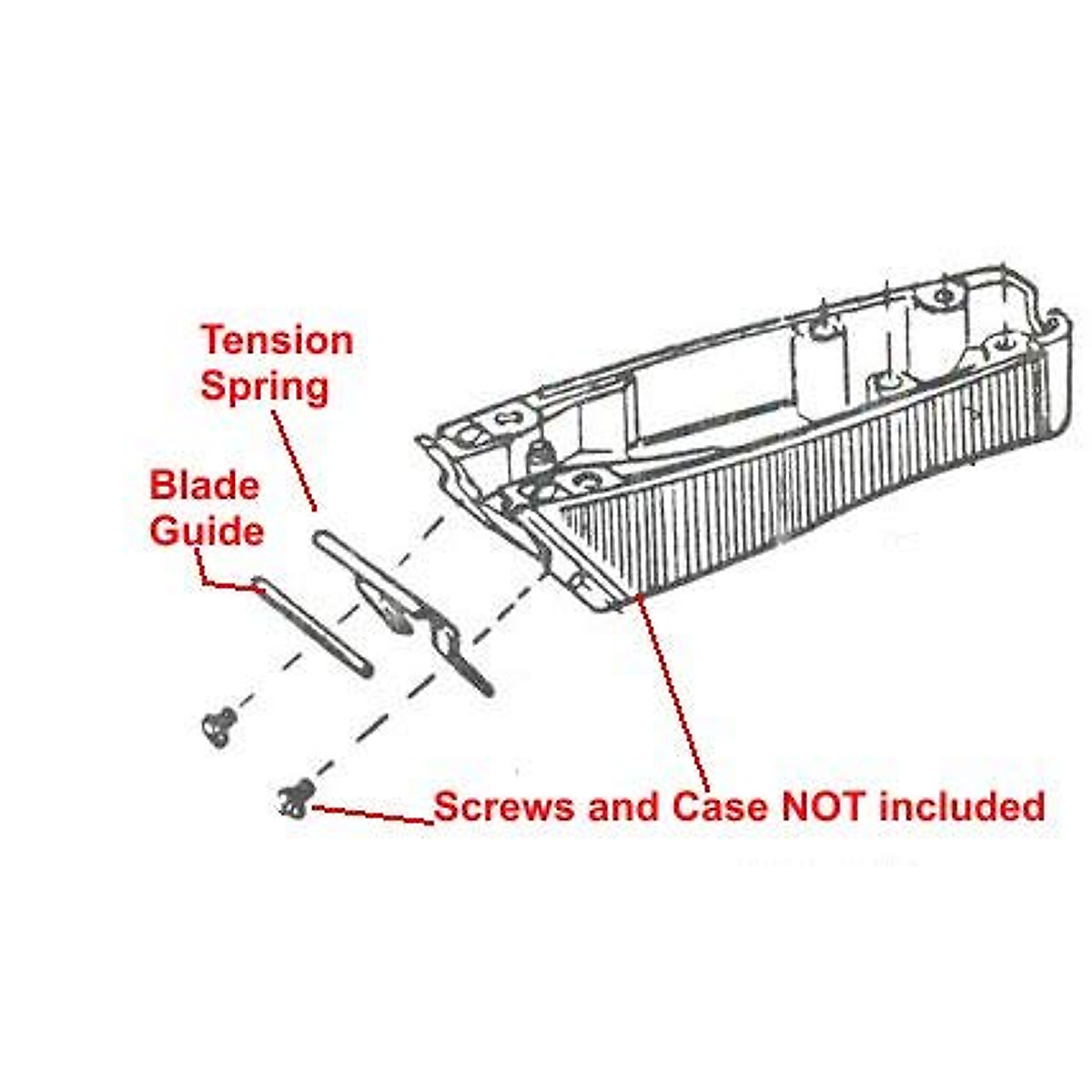 Tension Spring

Blade Guide

Screws and Case NOT included