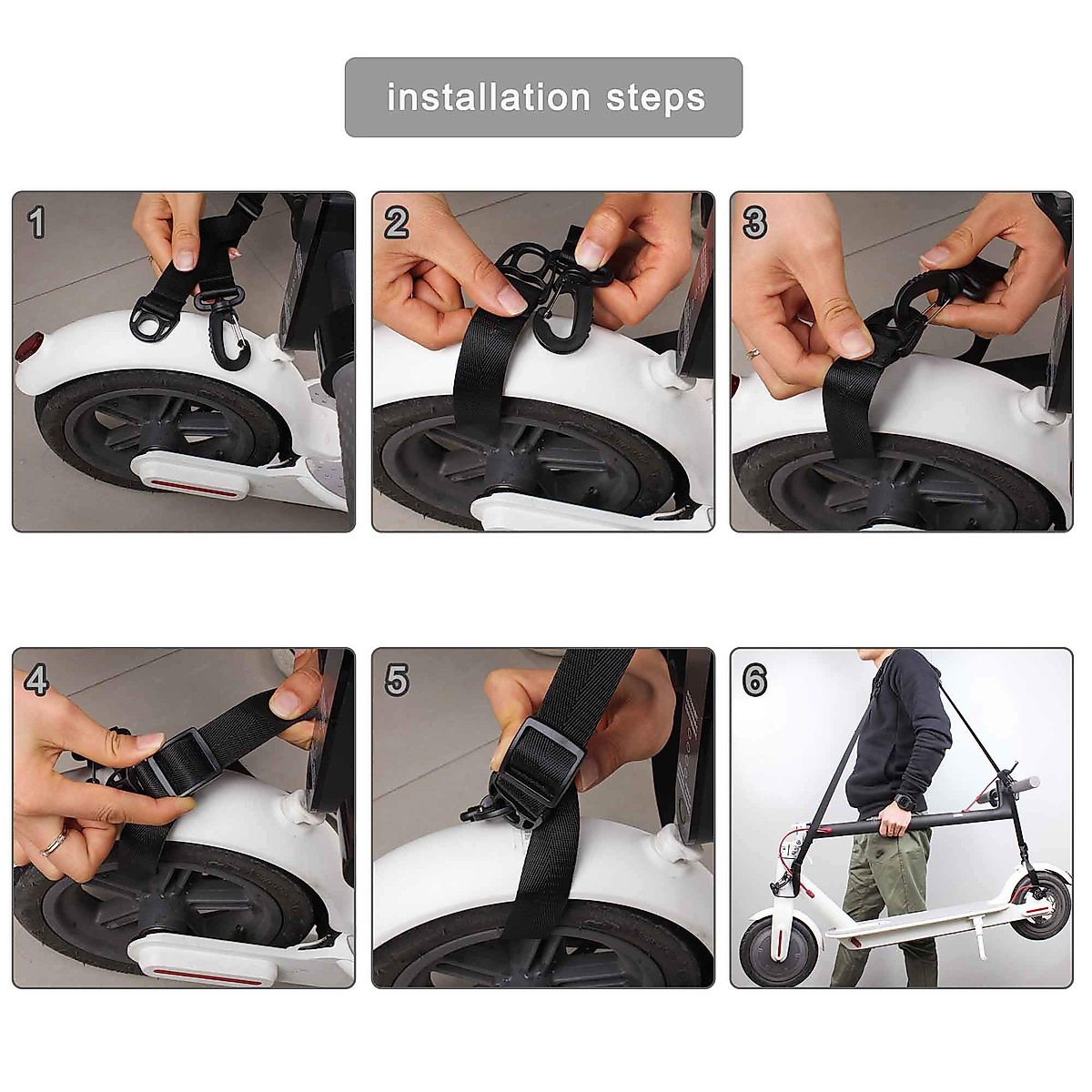 installation steps

1

2

3

4

5

6