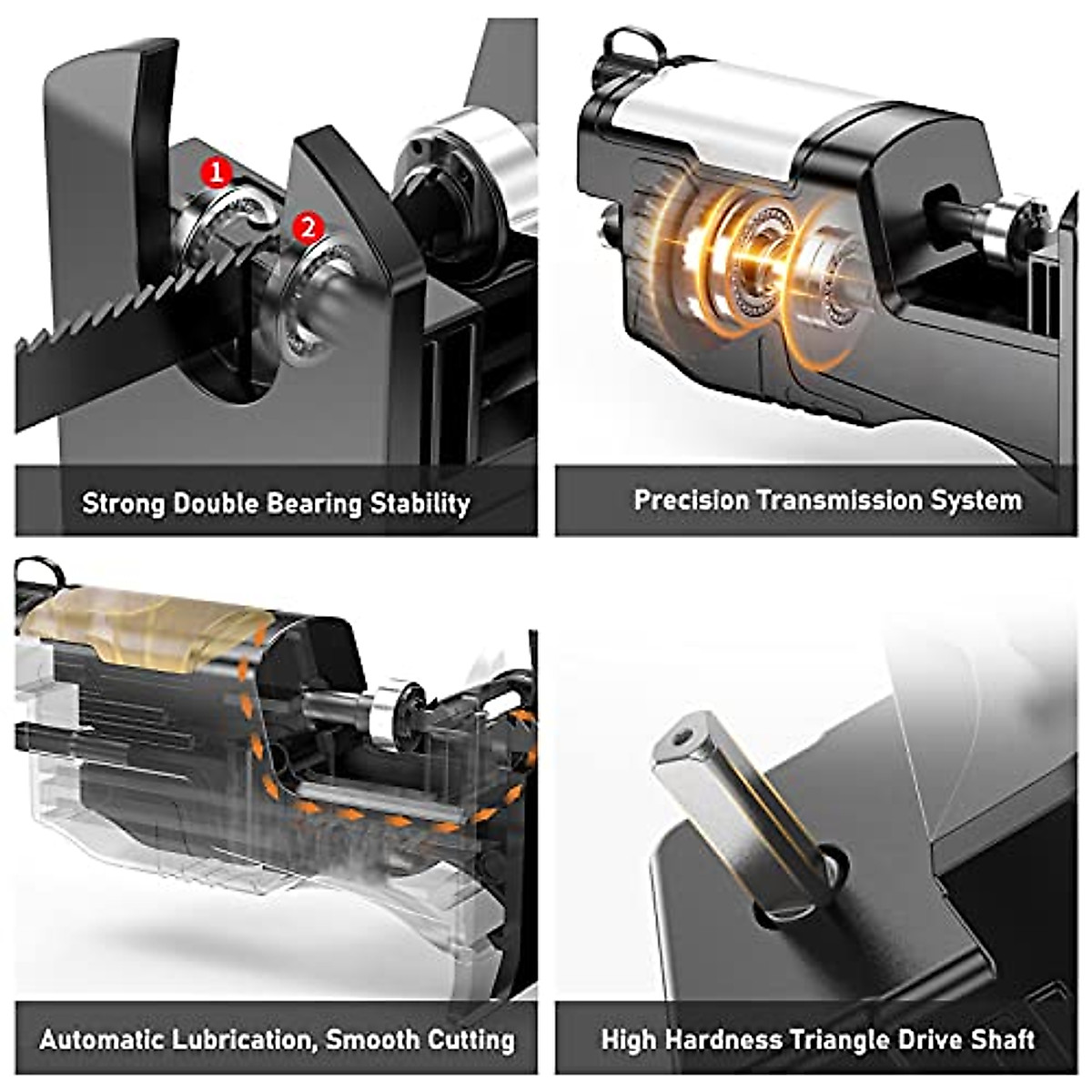 1

2

Strong Double Bearing Stability

Precision Transmission System

Automatic Lubrication, Smooth Cutting

High Hardness Triangle Drive Shaft