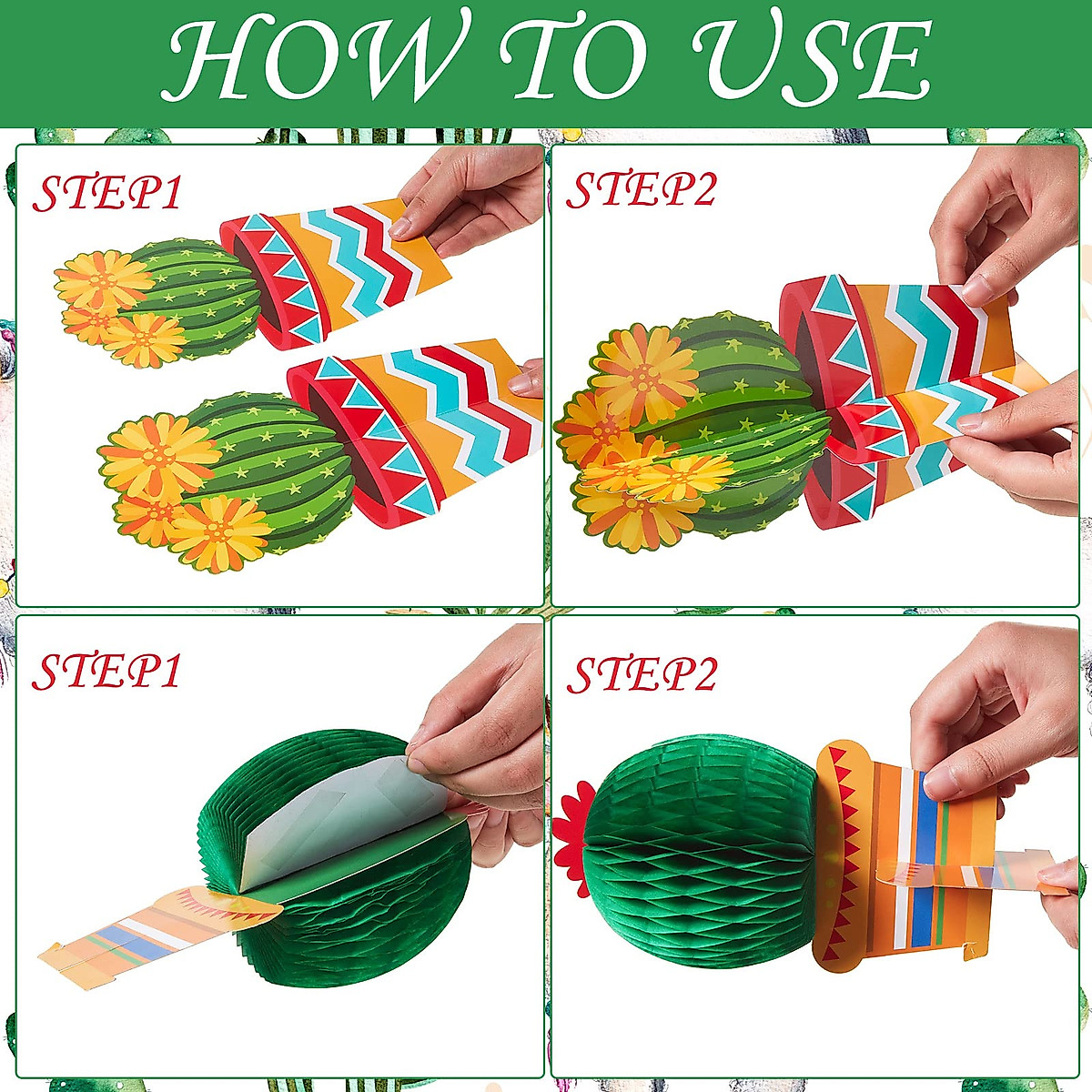 HOW TO USE

STEP1

STEP2

STEP1

STEP2