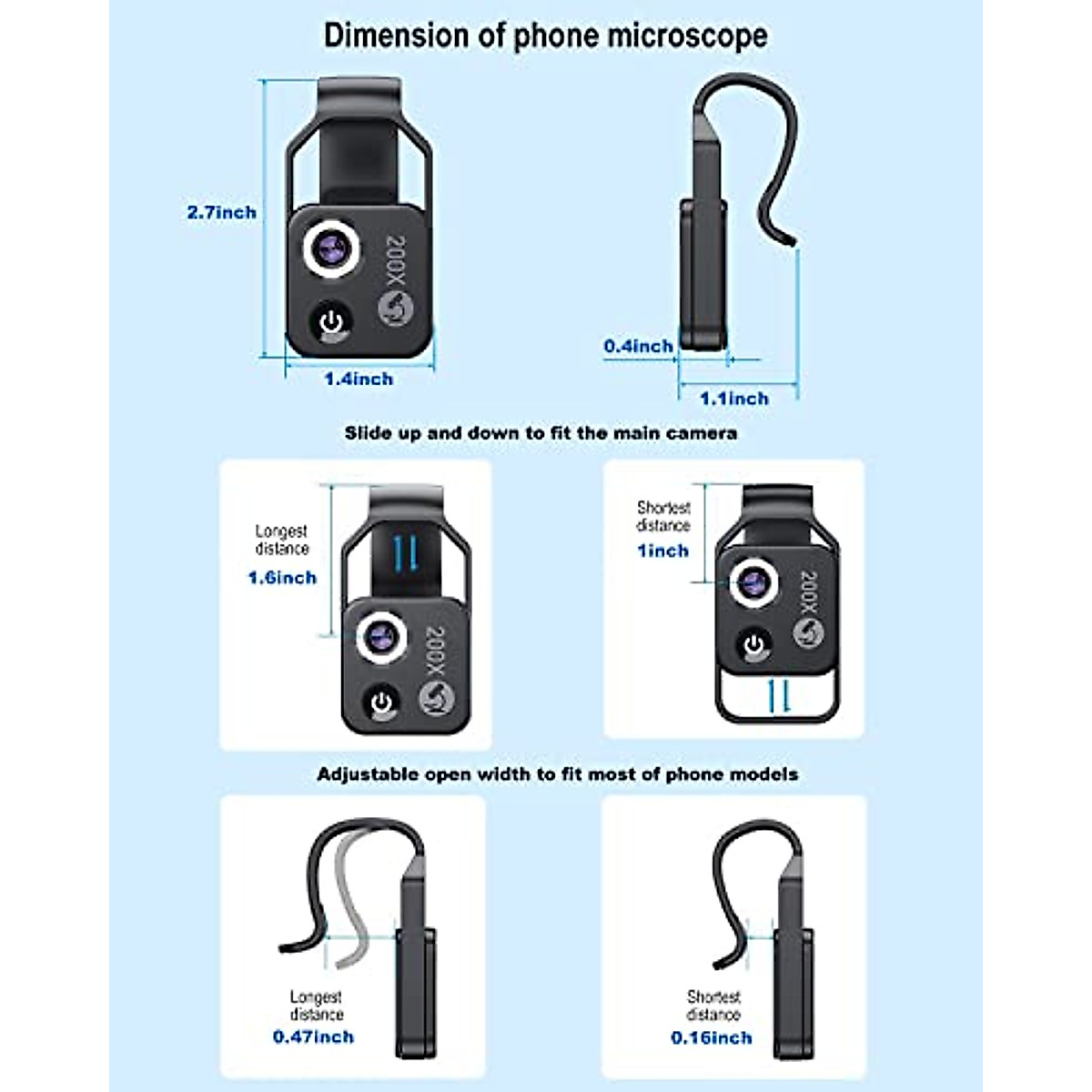 Dimension of phone microscope

2.7inch

200X

1.4inch

0.4inch

1.1inch

Slide up and down to fit the main camera

Longest distance
1.6inch

200X

Shortest distance
1inch

200X

Adjustable open width to fit most of phone models

Longest distance
0.47inch

Shortest distance
0.16inch