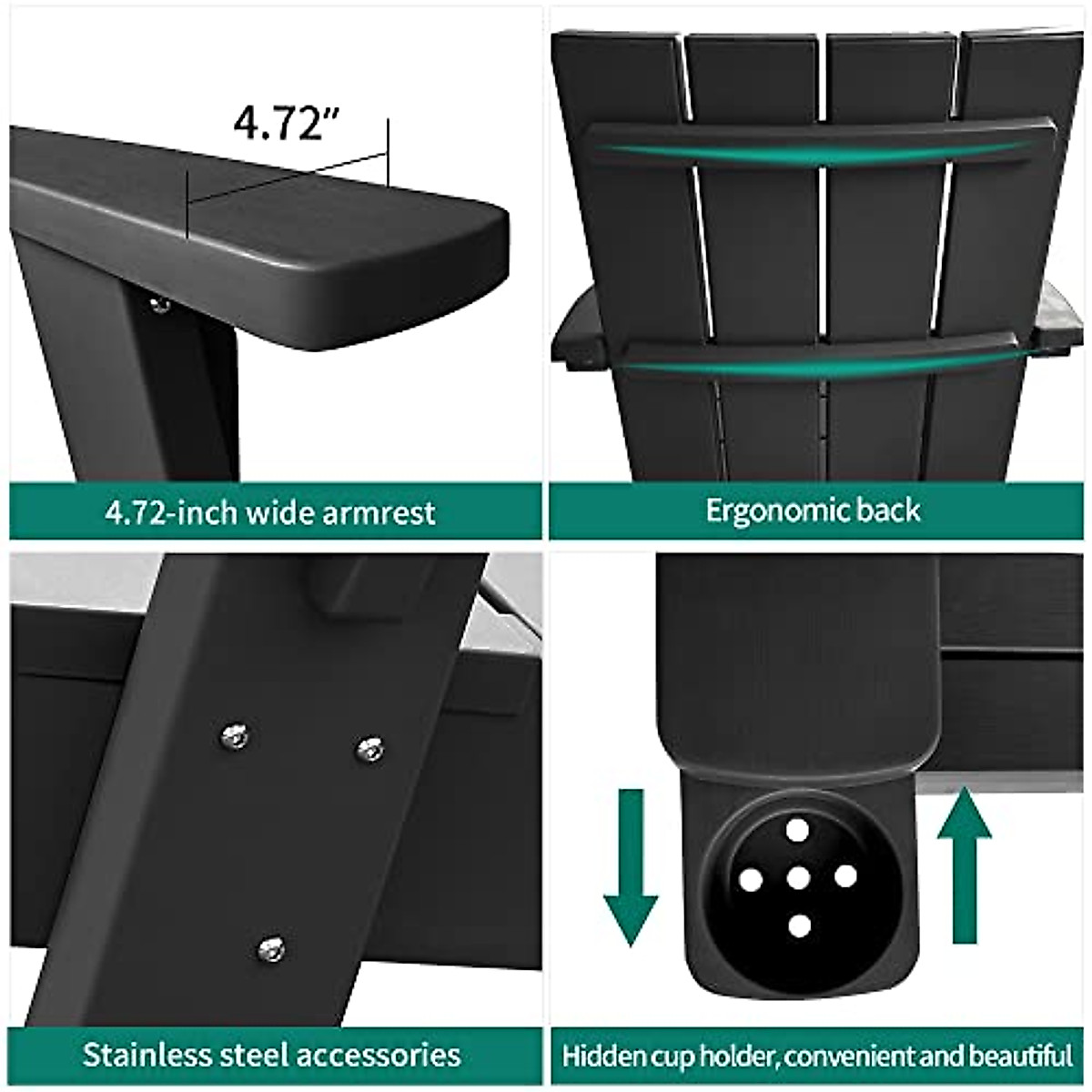 4.72"

4.72-inch wide armrest

Ergonomic back

Stainless steel accessories

Hidden cup holder, convenient and beautiful