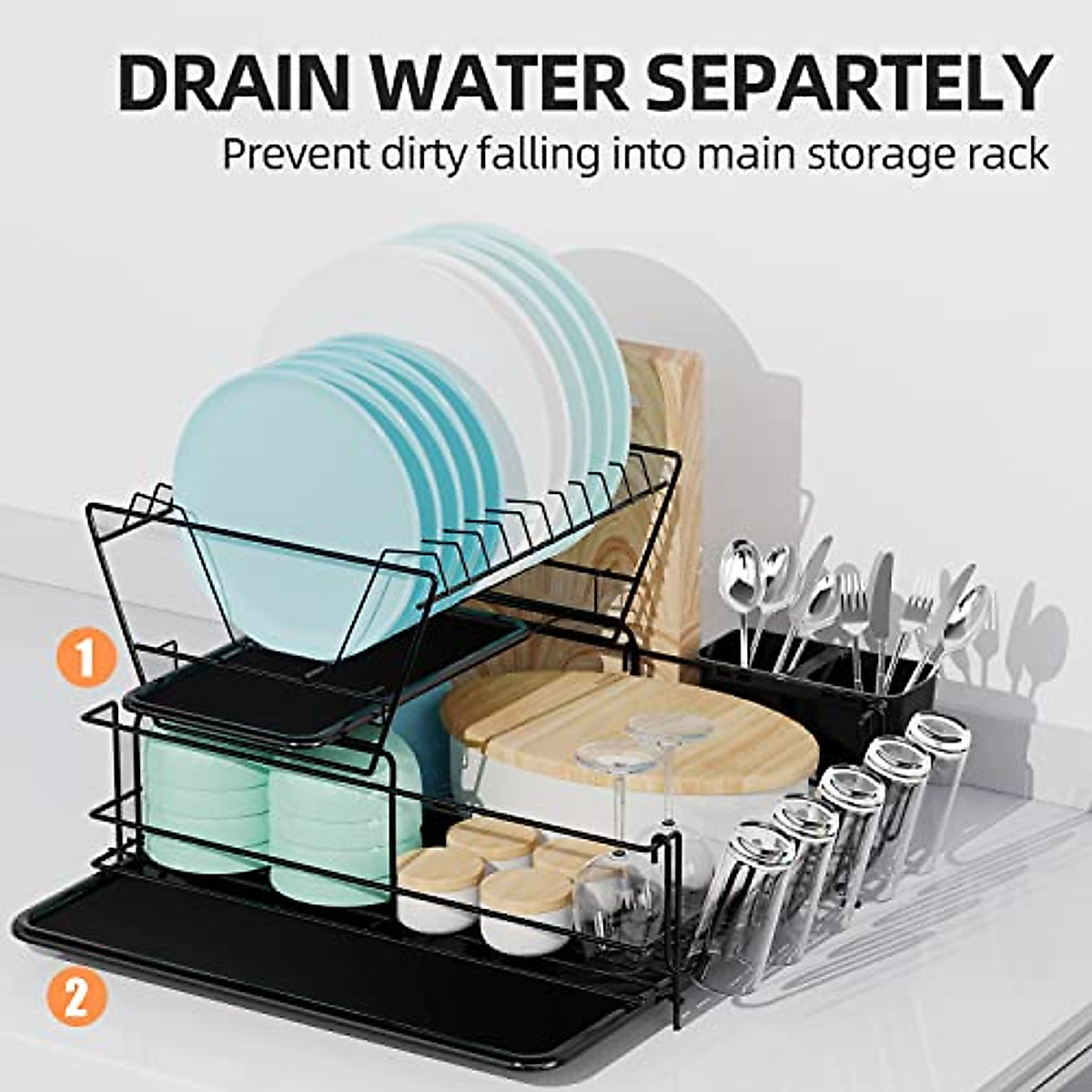 DRAIN WATER SEPARTELY
Prevent dirty falling into main storage rack

1

2