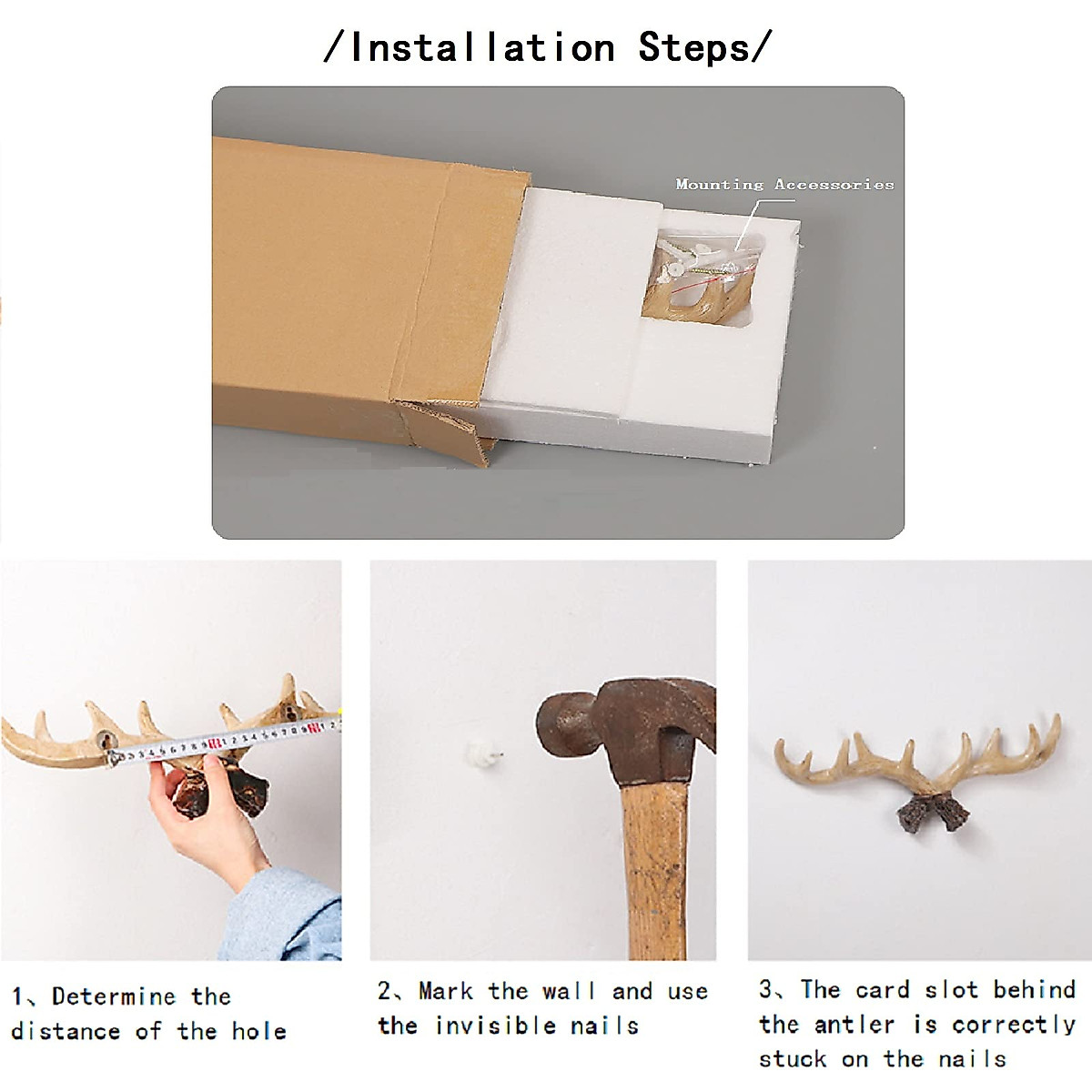 /Installation Steps/

Mounting Accessories

1、Determine the distance of the hole

2、Mark the wall and use the invisible nails

3、The card slot behind the antler is correctly stuck on the nails