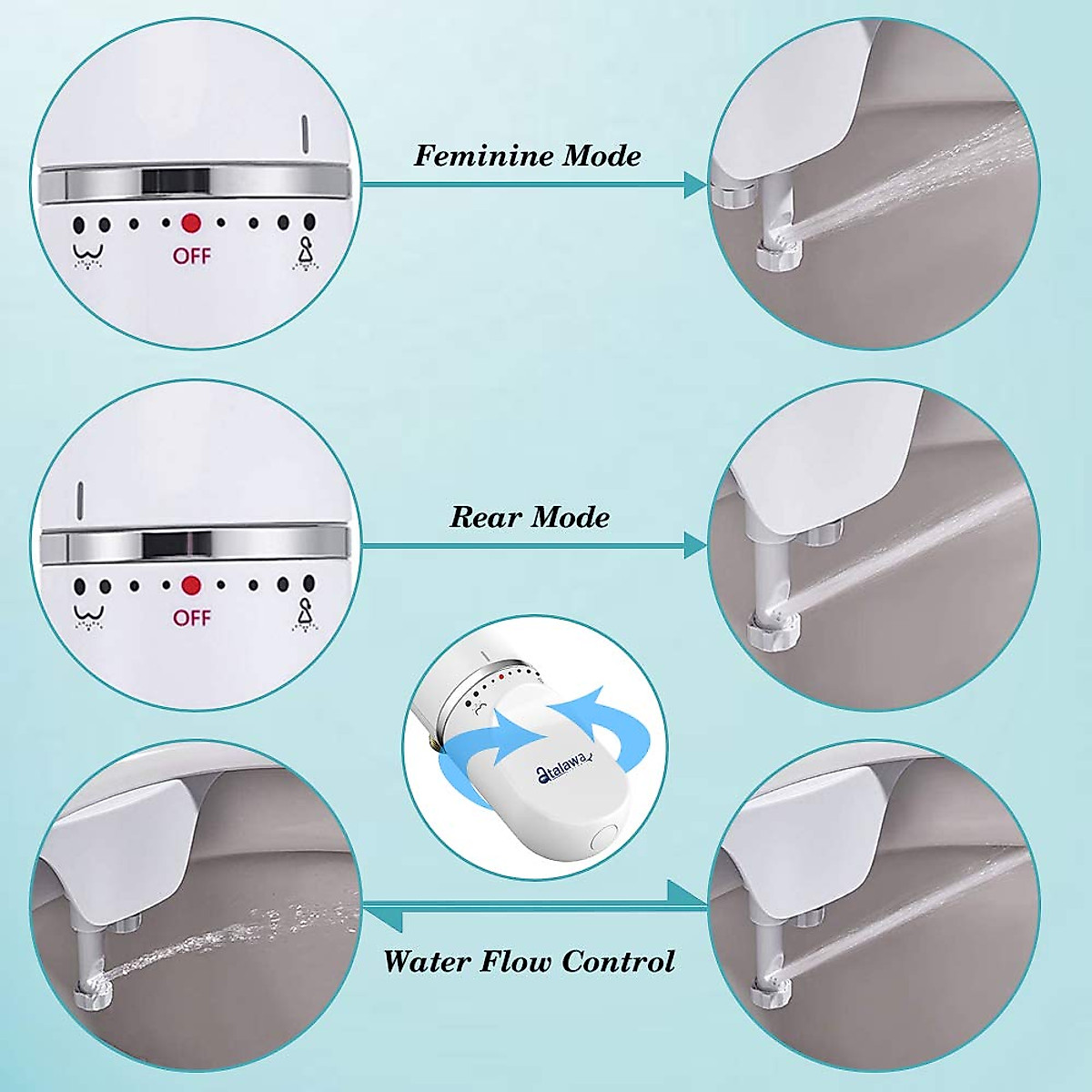 OFF

Feminine Mode

OFF

Rear Mode

atalawa

Water Flow Control