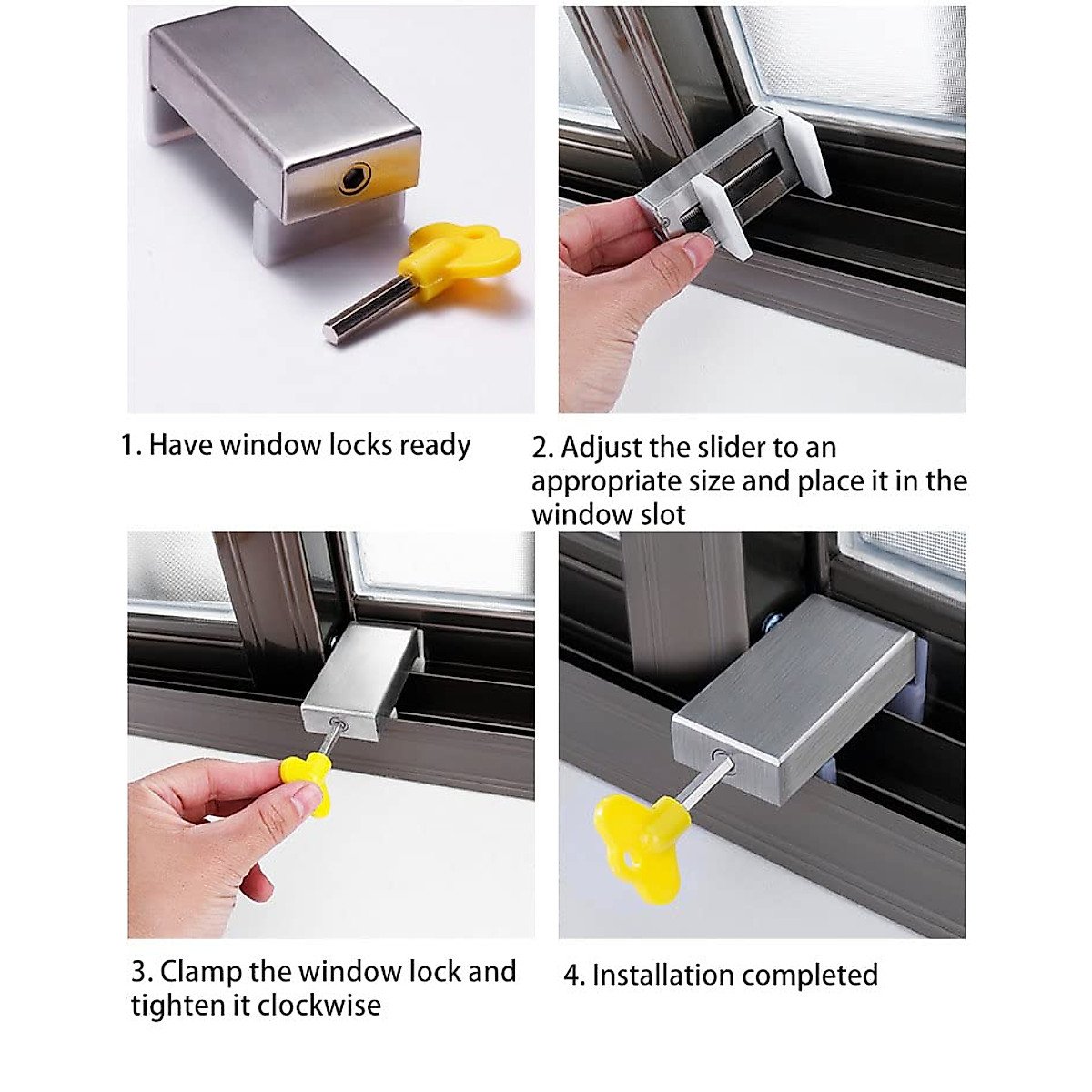 1. Have window locks ready

2. Adjust the slider to an appropriate size and place it in the window slot

3. Clamp the window lock and tighten it clockwise

4. Installation completed