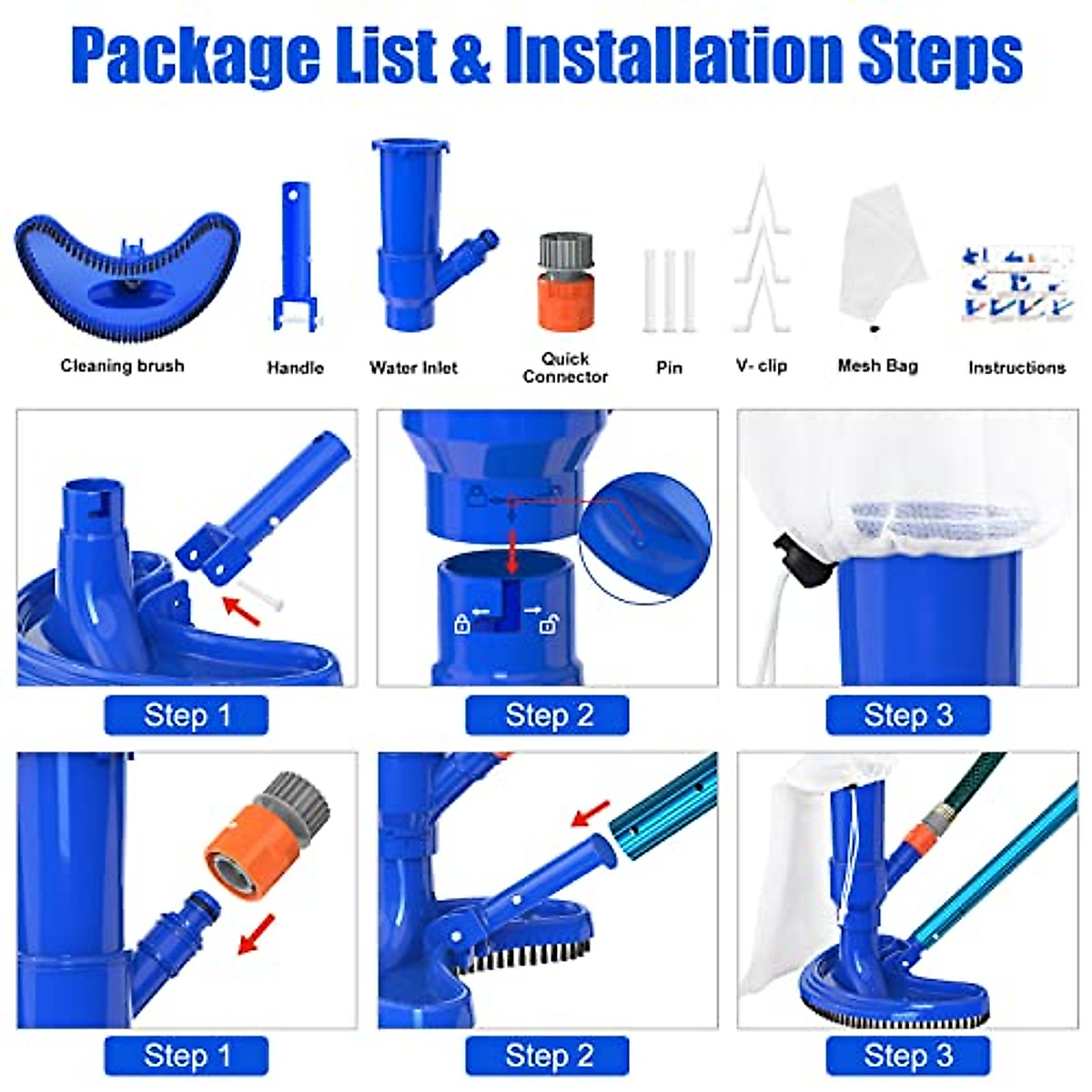 Package List & Installation Steps

Cleaning brush

Handle

Water Inlet

Quick Connector

Pin

V- clip

Mesh Bag

Instructions

Step 1

Step 2

Step 3

Step 1

Step 2

Step 3