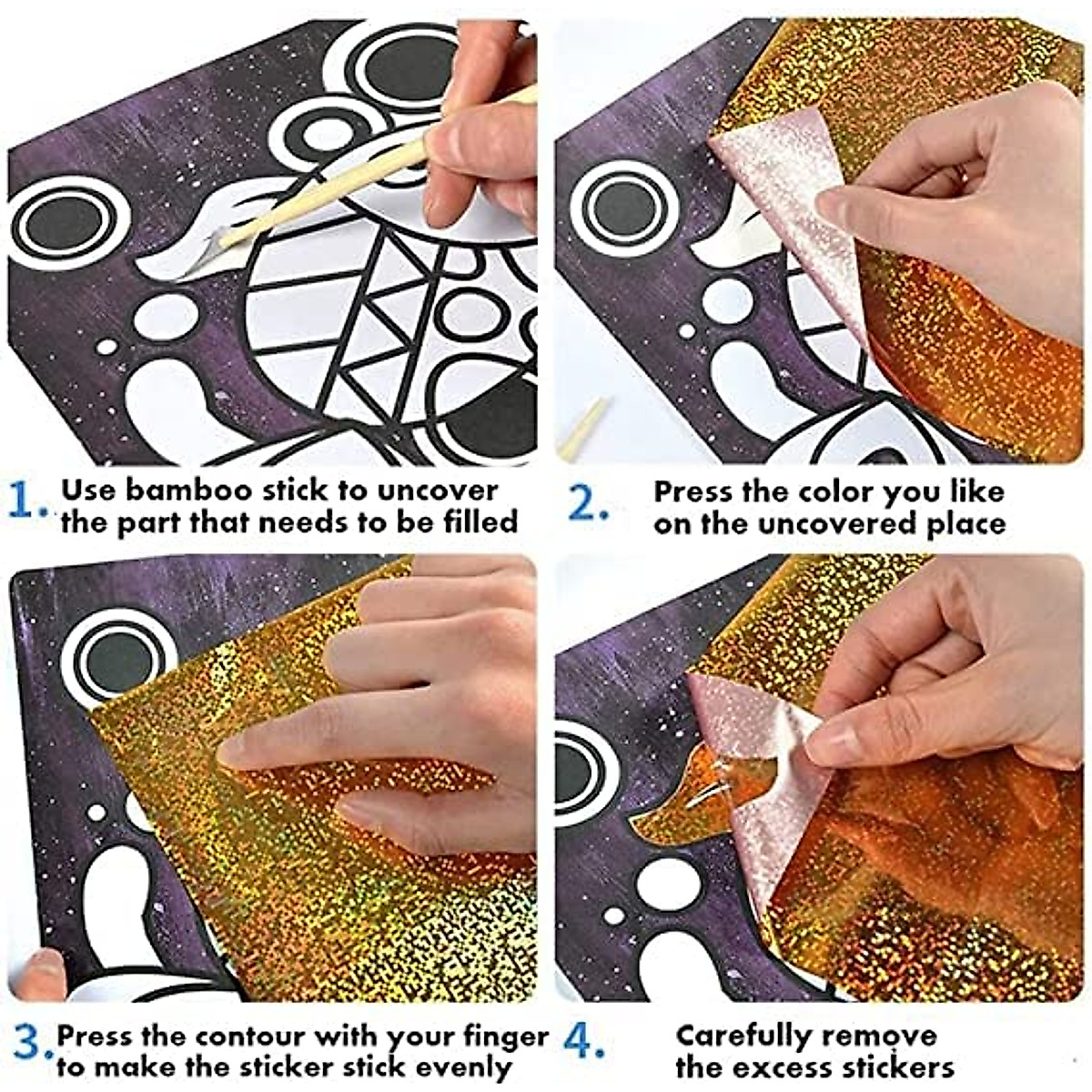 1. Use bamboo stick to uncover the part that needs to be filled

2. Press the color you like on the uncovered place

3. Press the contour with your finger to make the sticker stick evenly

4. Carefully remove the excess stickers