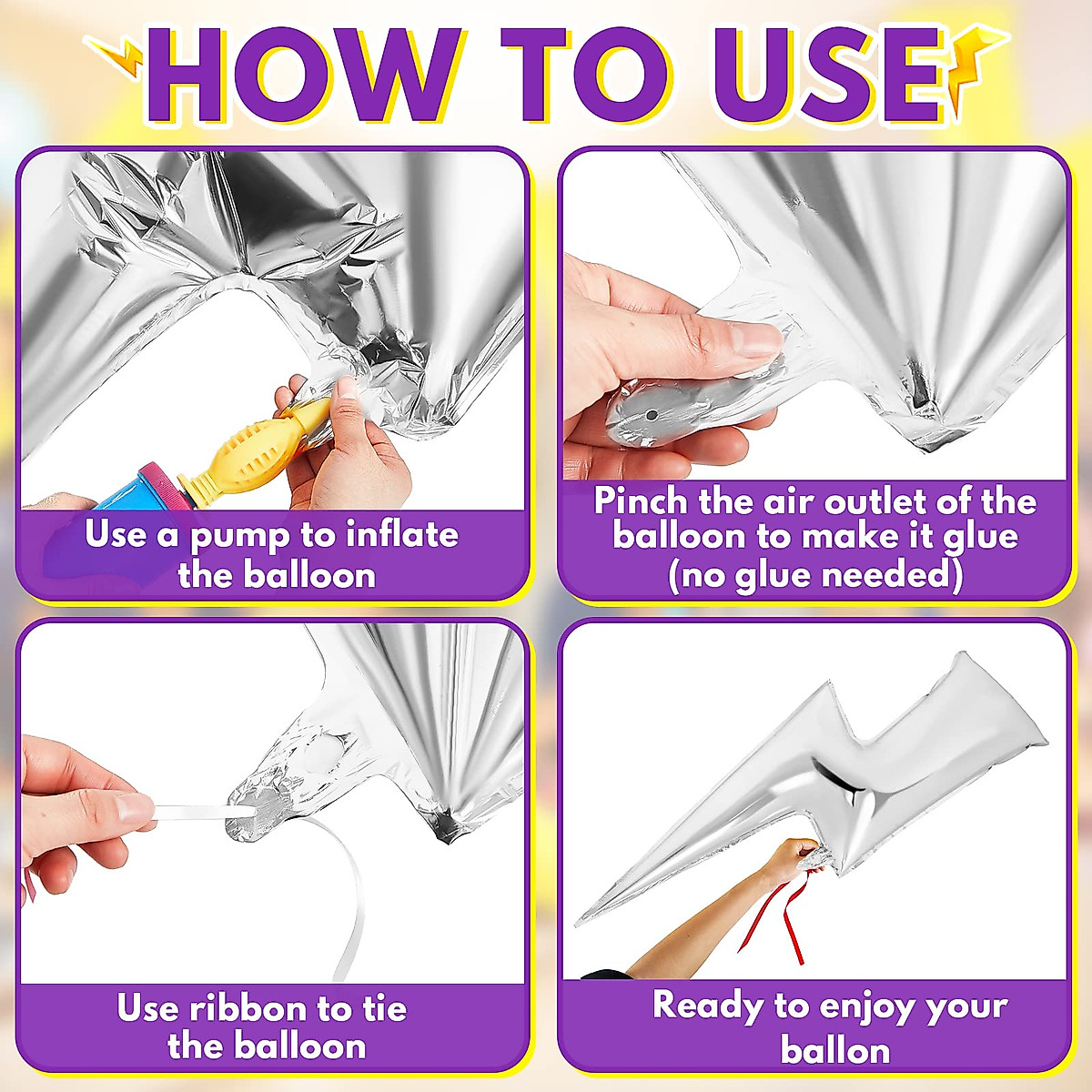 HOW TO USE

Use a pump to inflate the balloon

Pinch the air outlet of the balloon to make it glue (no glue needed)

Use ribbon to tie the balloon

Ready to enjoy your ballon