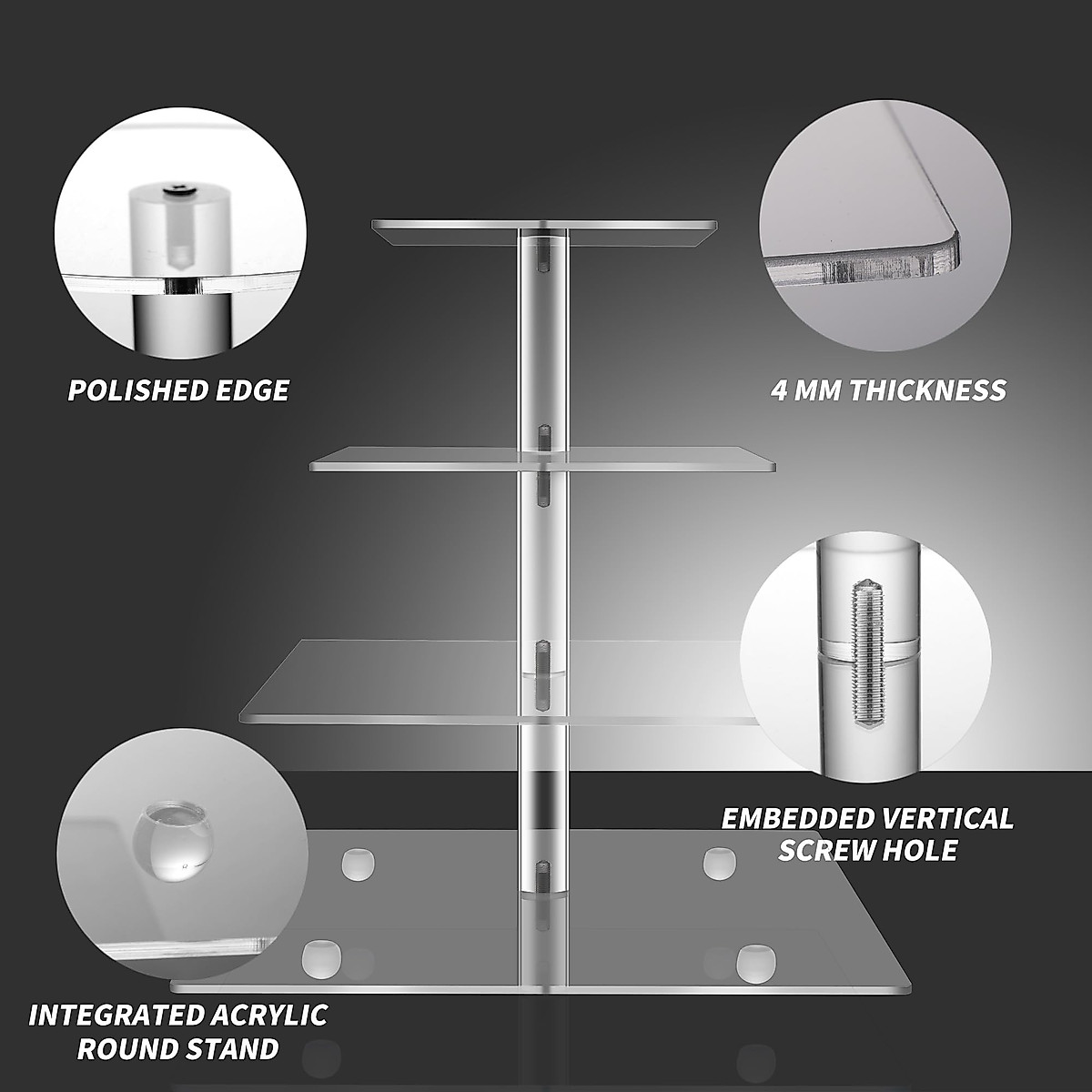 POLISHED EDGE

4 MM THICKNESS

EMBEDDED VERTICAL SCREW HOLE

INTEGRATED ACRYLIC ROUND STAND