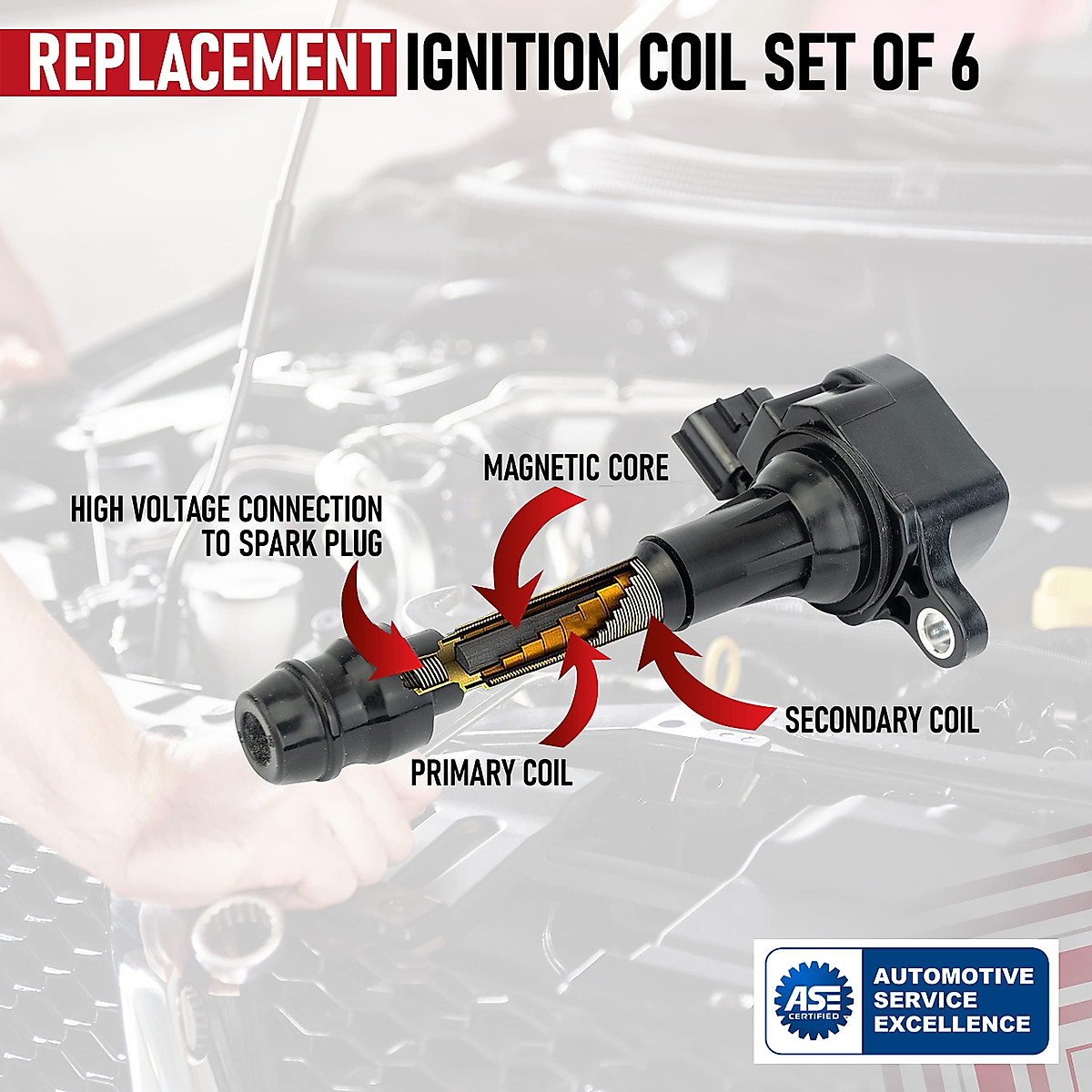 REPLACEMENT IGNITION COIL SET OF 6

MAGNETIC CORE

HIGH VOLTAGE CONNECTION TO SPARK PLUG

SECONDARY COIL

PRIMARY COIL

ASE CERTIFIED

AUTOMOTIVE SERVICE EXCELLENCE