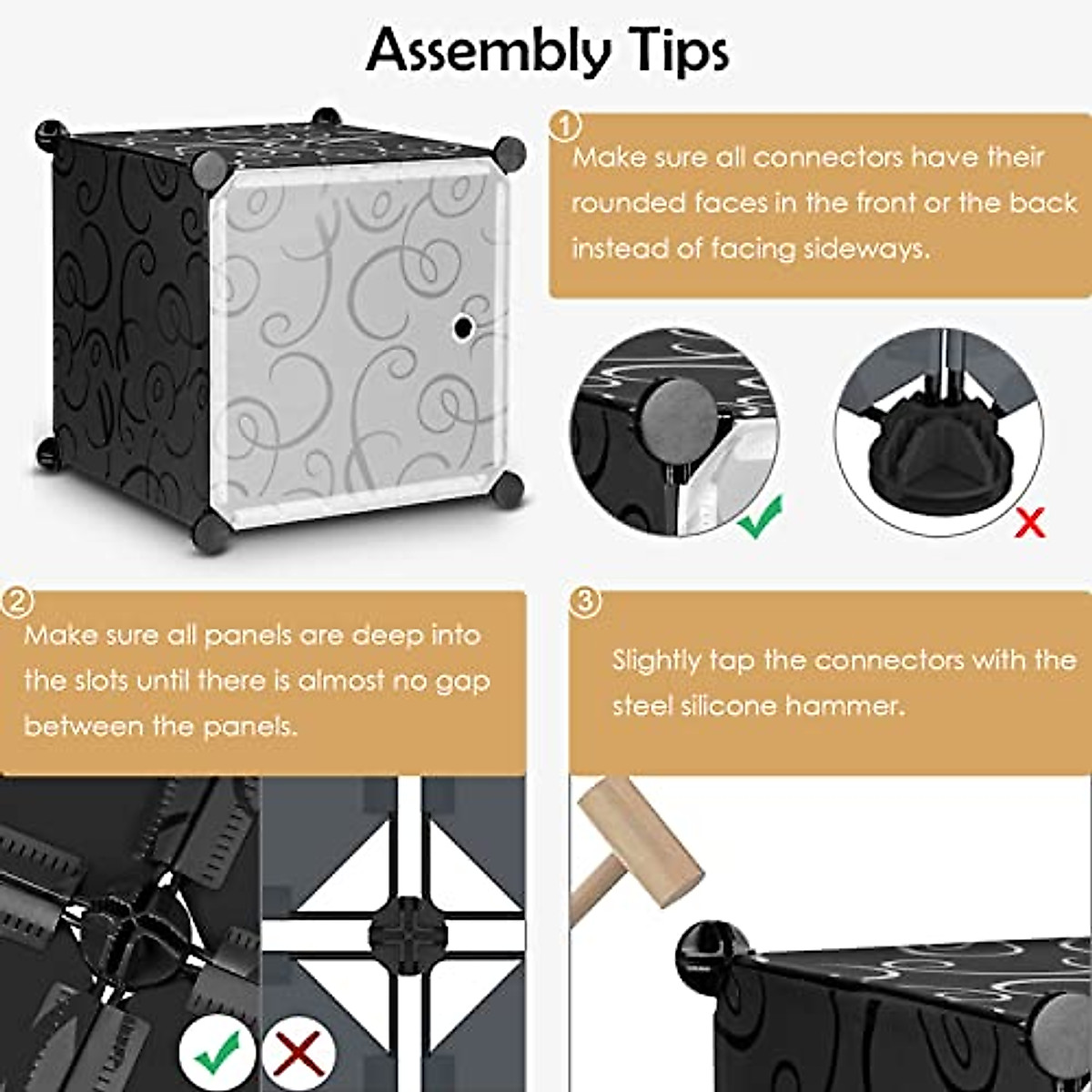 Assembly Tips

1
Make sure all connectors have their rounded faces in the front or the back instead of facing sideways.

2
Make sure all panels are deep into the slots until there is almost no gap between the panels.

3
Slightly tap the connectors with the steel silicone hammer.