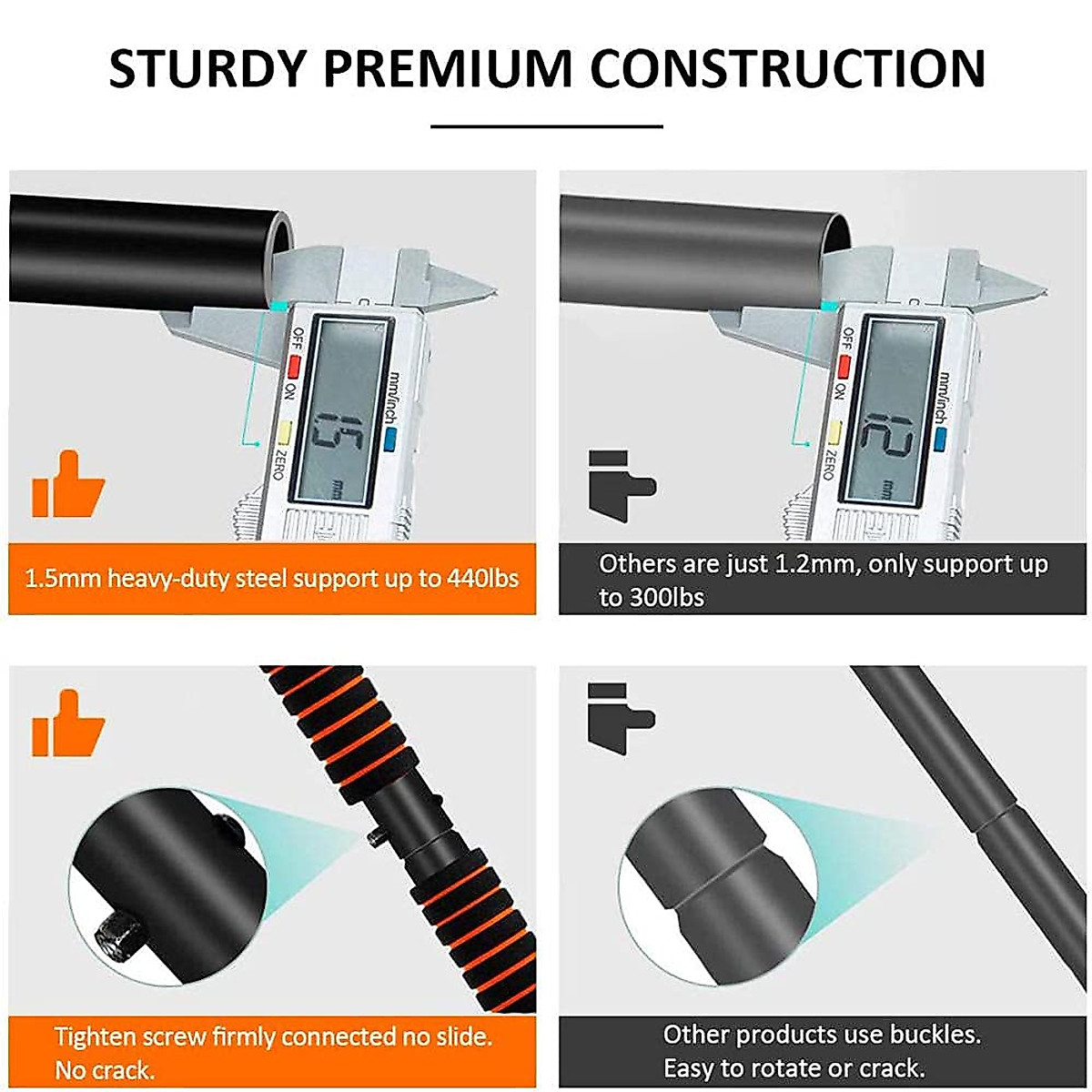 STURDY PREMIUM CONSTRUCTION

OFF ON ZERO mm/inch 15 mm

1.5mm heavy-duty steel support up to 440lbs

OFF ON ZERO mm/inch 12 mm

Others are just 1.2mm, only support up to 300lbs

Tighten screw firmly connected no slide. No crack.

Other products use buckles. Easy to rotate or crack.