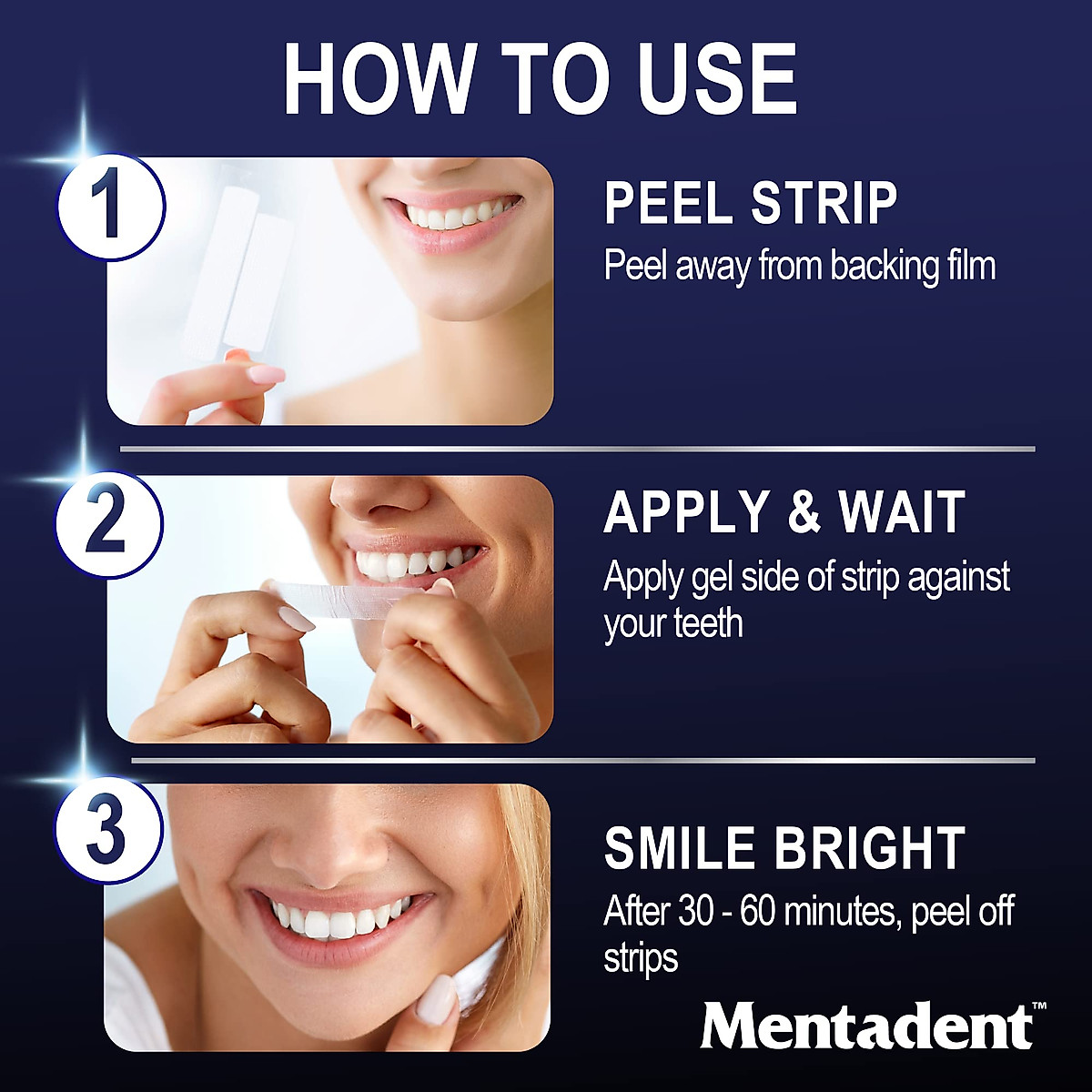 HOW TO USE

1

PEEL STRIP

Peel away from backing film

2

APPLY & WAIT

Apply gel side of strip against your teeth

3

SMILE BRIGHT

After 30 - 60 minutes, peel off strips

Mentadent™