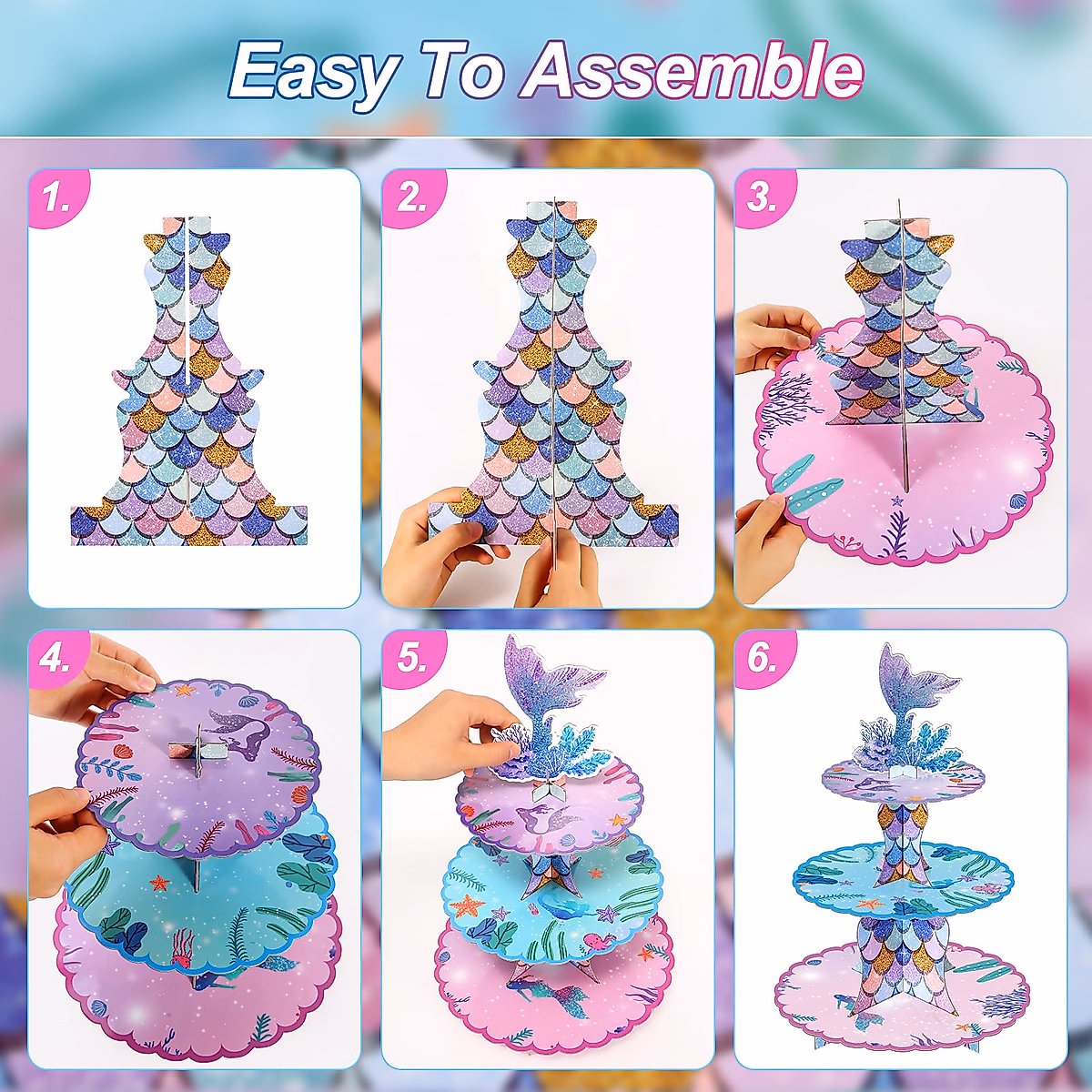 Easy To Assemble

1.

2.

3.

4.

5.

6.